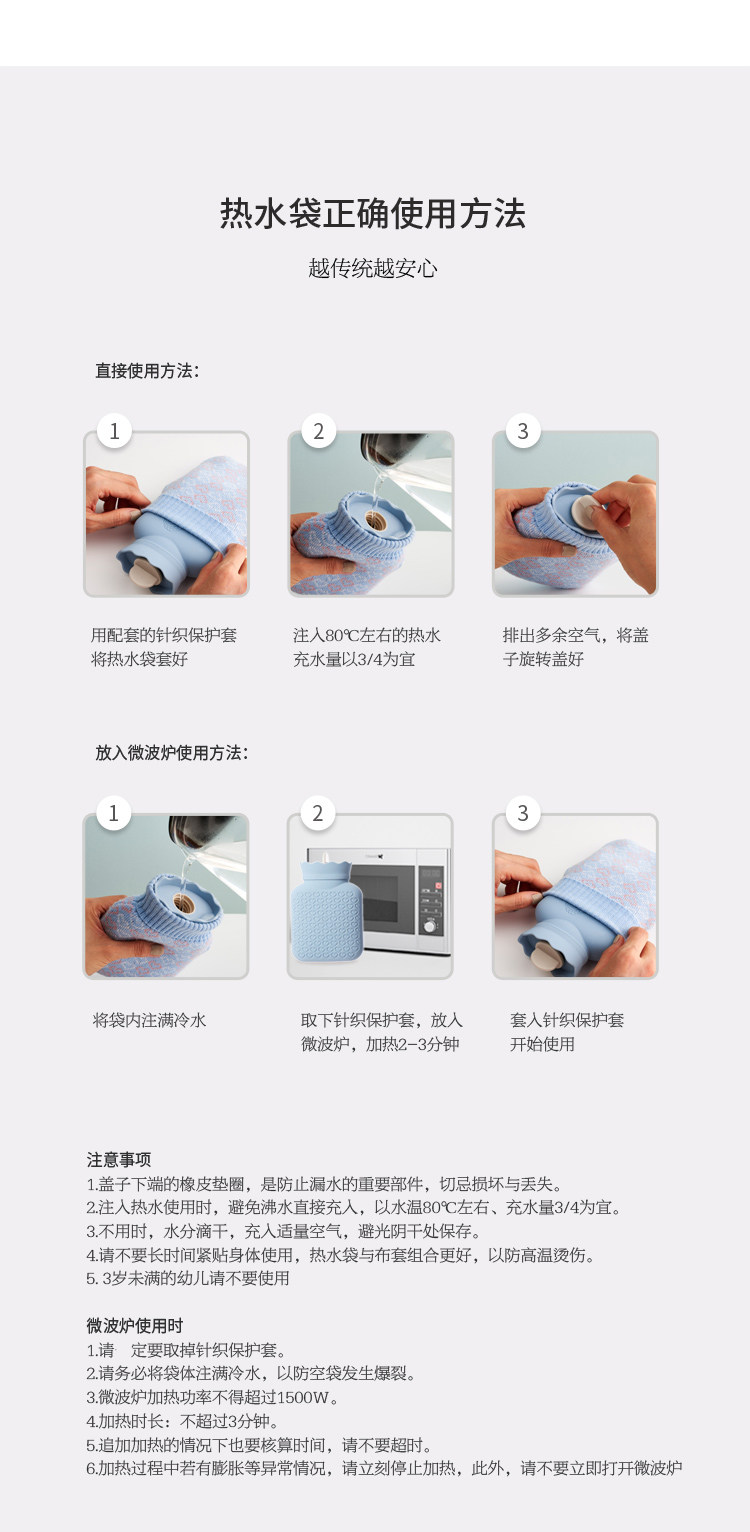 热水袋正确使用方法

越传统越安心

直接使用方法：

1

用配套的针织保护套将热水袋套好

2

注入80℃左右的热水充水量以3/4为宜

3

排出多余空气，将盖子旋转盖好

放入微波炉使用方法：

1

将袋内注满冷水

2

取下针织保护套，放入微波炉，加热2-3分钟

3

套入针织保护套开始使用

注意事项
1.盖子下端的橡皮垫圈，是防止漏水的重要部件，切忌损坏与丢失。
2.注入热水使用时，避免沸水直接充入，以水温80℃左右、充水量3/4为宜。
3.不用时，水分滴干，充入适量空气，避光阴干处保存。
4.请不要长时间紧贴身体使用，热水袋与布套组合更好，以防高温烫伤。
5. 3岁未满的幼儿请不要使用

微波炉使用时
1.请 定要取掉针织保护套。
2.请务必将袋体注满冷水，以防空袋发生爆裂。
3.微波炉加热功率不得超过1500W。
4.加热时长：不超过3分钟。
5.追加加热的情况下也要核算时间，请不要超时。
6.加热过程中若有膨胀等异常情况，请立刻停止加热，此外，请不要立即打开微波炉