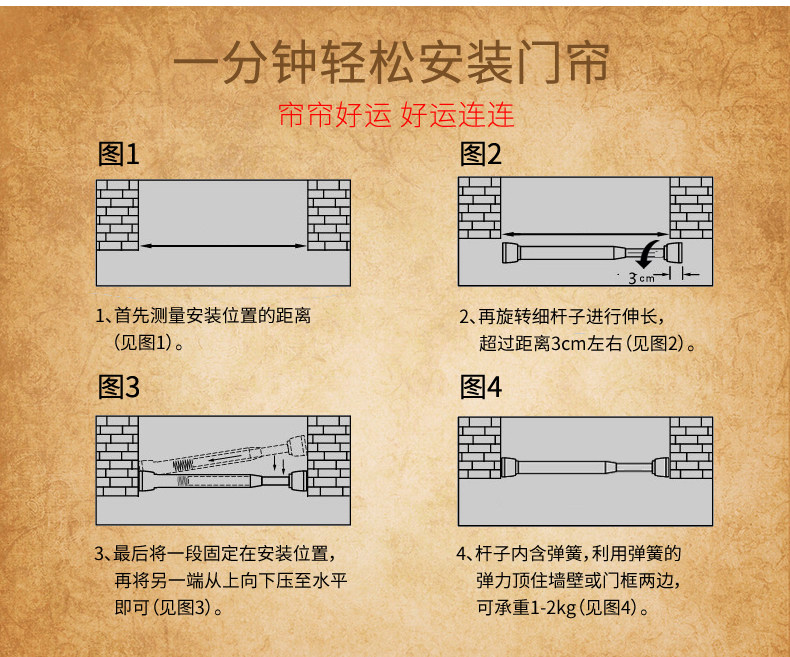 一分钟轻松安装门帘

帘帘好运 好运连连

图1

1、首先测量安装位置的距离（见图1）。

图2

3cm

2、再旋转细杆子进行伸长，超过距离3cm左右（见图2）。

图3

3、最后将一段固定在安装位置，再将另一端从上向下压至水平即可（见图3）。

图4

4、杆子内含弹簧，利用弹簧的弹力顶住墙壁或门框两边，可承重1-2kg（见图4）。