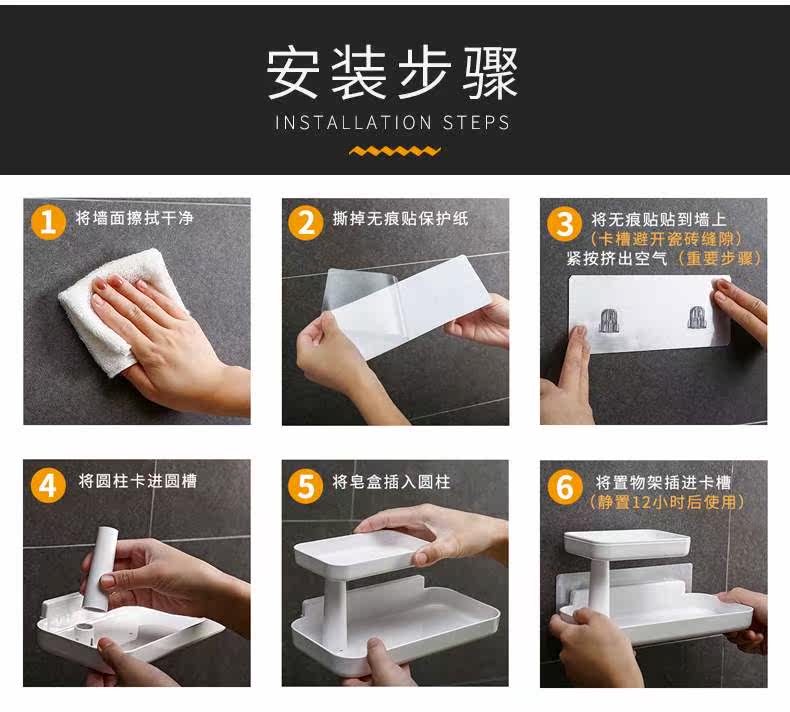 安装步骤
INSTALLATION STEPS

1 将墙面擦拭干净

2 撕掉无痕贴保护纸

3 将无痕贴贴到墙上
（卡槽避开瓷砖缝隙）
紧按挤出空气（重要步骤）

4 将圆柱卡进圆槽

5 将皂盒插入圆柱

6 将置物架插进卡槽
（静置12小时后使用）