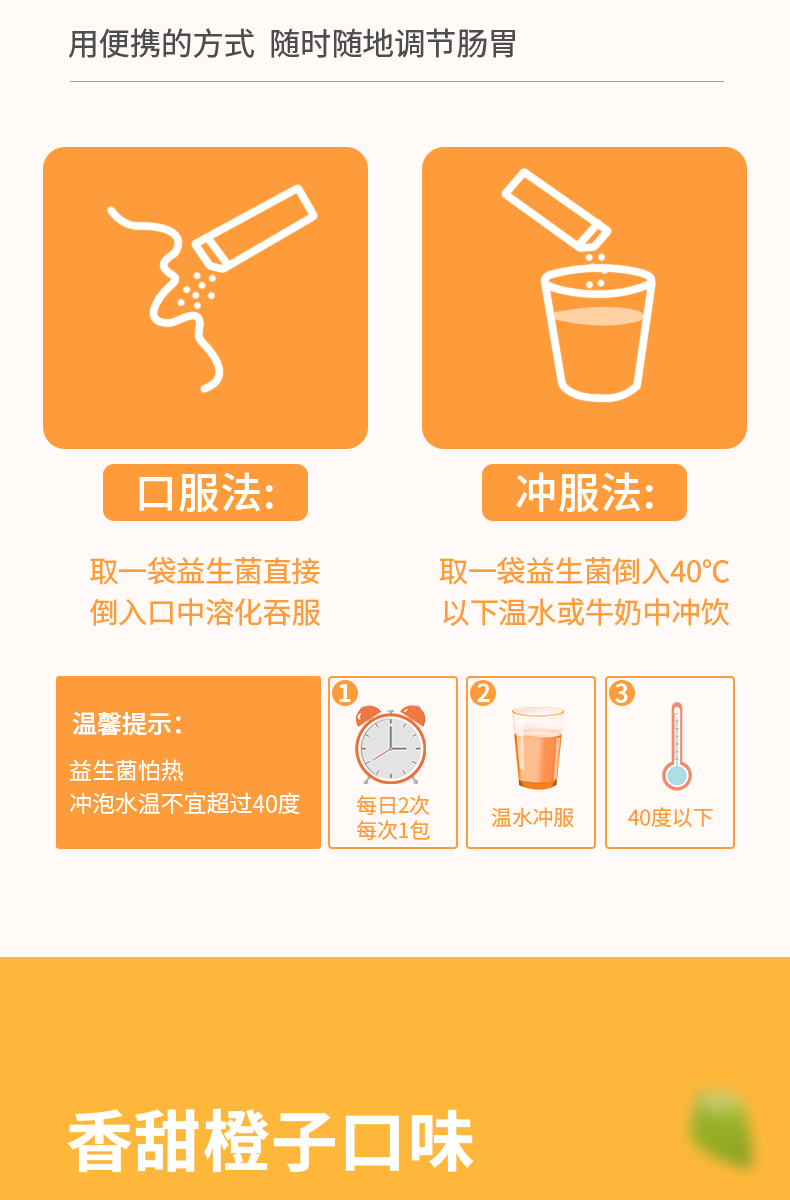 用便携的方式 随时随地调节肠胃

口服法:

取一袋益生菌直接倒入口中溶化吞服

冲服法:

取一袋益生菌倒入40℃以下温水或牛奶中冲饮

温馨提示:

益生菌怕热
冲泡水温不宜超过40度

1
每日2次
每次1包

2
温水冲服

3
40度以下

香甜橙子口味