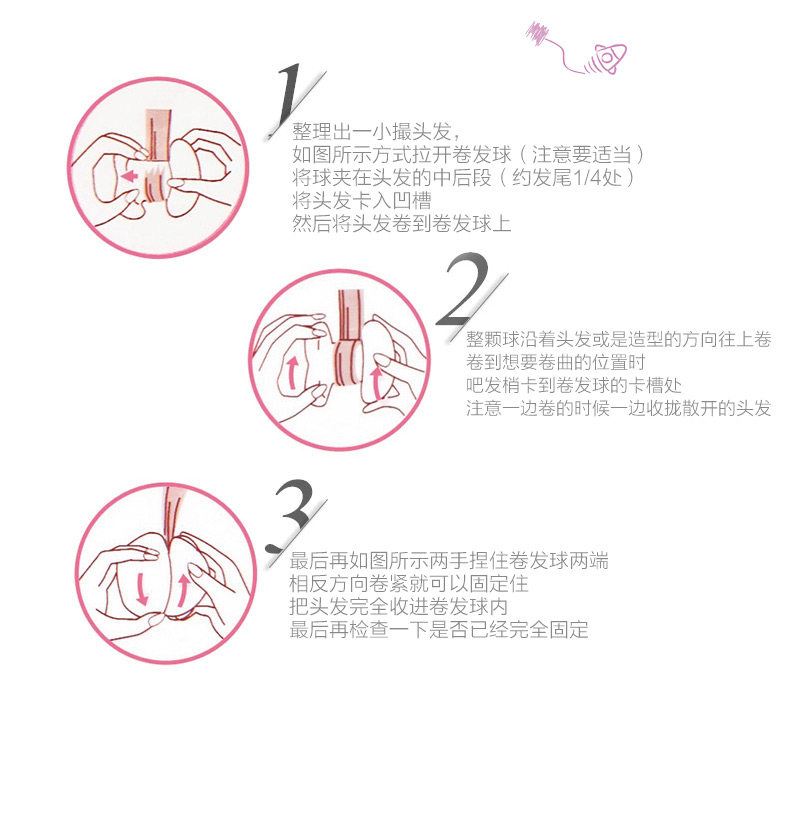 1
整理出一小撮头发，
如图所示方式拉开卷发球（注意要适当）
将球夹在头发的中后段（约发尾1/4处）
将头发卡入凹槽
然后将头发卷到卷发球上

2
整颗球沿着头发或是造型的方向往上卷
卷到想要卷曲的位置时
吧发梢卡到卷发球的卡槽处
注意一边卷的时候一边收拢散开的头发

3
最后再如图所示两手捏住卷发球两端
相反方向卷紧就可以固定住
把头发完全收进卷发球内
最后再检查一下是否已经完全固定