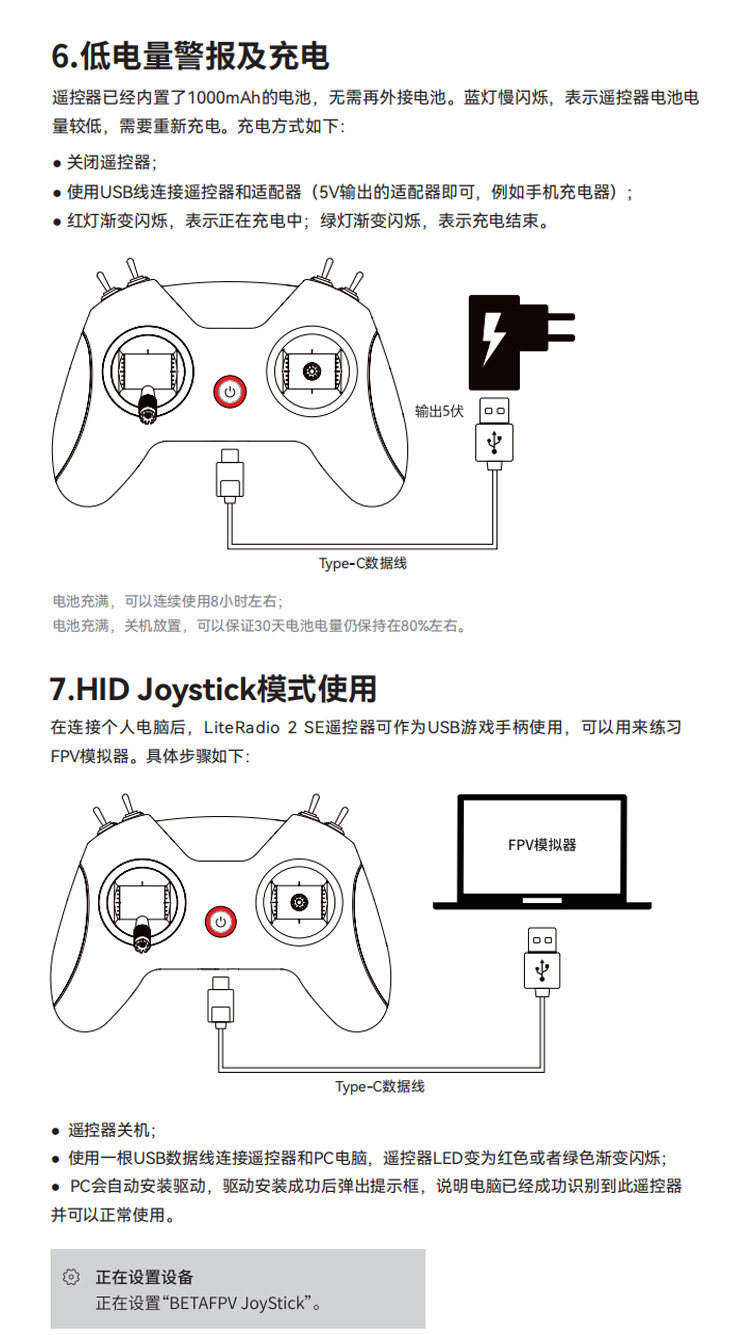 6.低电量警报及充电

遥控器已经内置了1000mAh的电池，无需再外接电池。蓝灯慢闪烁，表示遥控器电池电量较低，需要重新充电。充电方式如下：

● 关闭遥控器；
● 使用USB线连接遥控器和适配器（5V输出的适配器即可，例如手机充电器）；
● 红灯渐变闪烁，表示正在充电中；绿灯渐变闪烁，表示充电结束。

输出5伏

Type-C数据线

电池充满，可以连续使用8小时左右；
电池充满，关机放置，可以保证30天电池电量仍保持在80%左右。

7.HID Joystick模式使用

在连接个人电脑后，LiteRadio 2 SE遥控器可作为USB游戏手柄使用，可以用来练习FPV模拟器。具体步骤如下：

FPV模拟器

Type-C数据线

● 遥控器关机；
● 使用一根USB数据线连接遥控器和PC电脑，遥控器LED变为红色或者绿色渐变闪烁；
● PC会自动安装驱动，驱动安装成功后弹出提示框，说明电脑已经成功识别到此遥控器并可以正常使用。

正在设置设备
正在设置“BETAFPV JoyStick”。