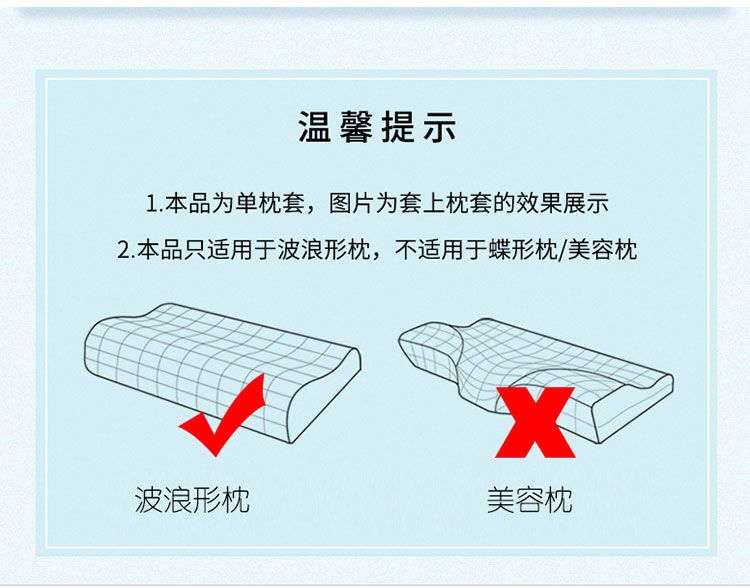 温馨提示

1.本品为单枕套，图片为套上枕套的效果展示

2.本品只适用于波浪形枕，不适用于蝶形枕/美容枕

波浪形枕

美容枕