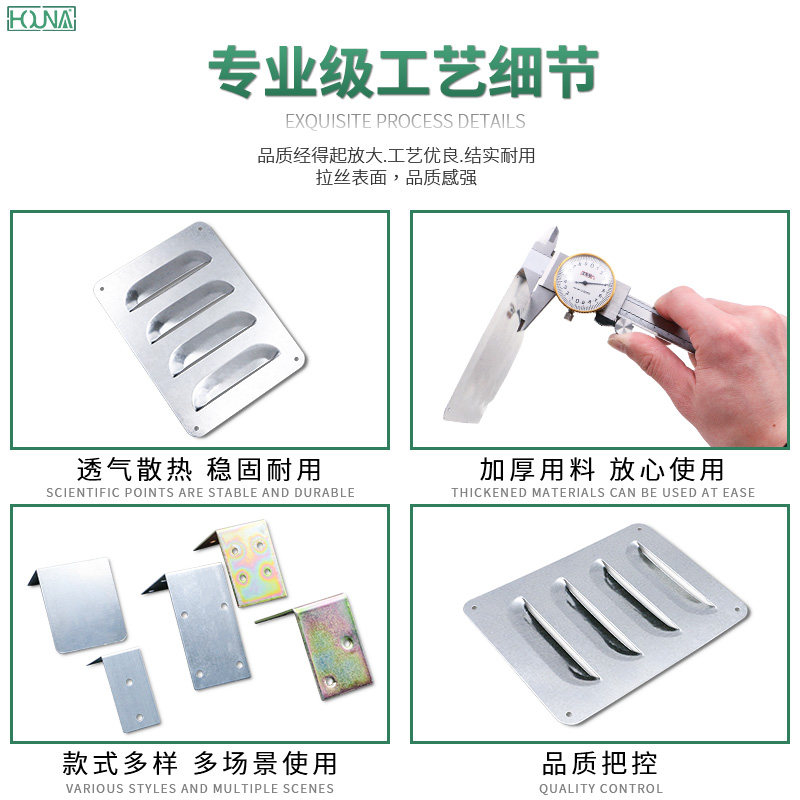 HOUNA

专业级工艺细节

EXQUISITE PROCESS DETAILS

品质经得起放大.工艺优良.结实耐用
拉丝表面，品质感强

透气散热 稳固耐用
SCIENTIFIC POINTS ARE STABLE AND DURABLE

加厚用料 放心使用
THICKENED MATERIALS CAN BE USED AT EASE

款式多样 多场景使用
VARIOUS STYLES AND MULTIPLE SCENES

品质把控
QUALITY CONTROL