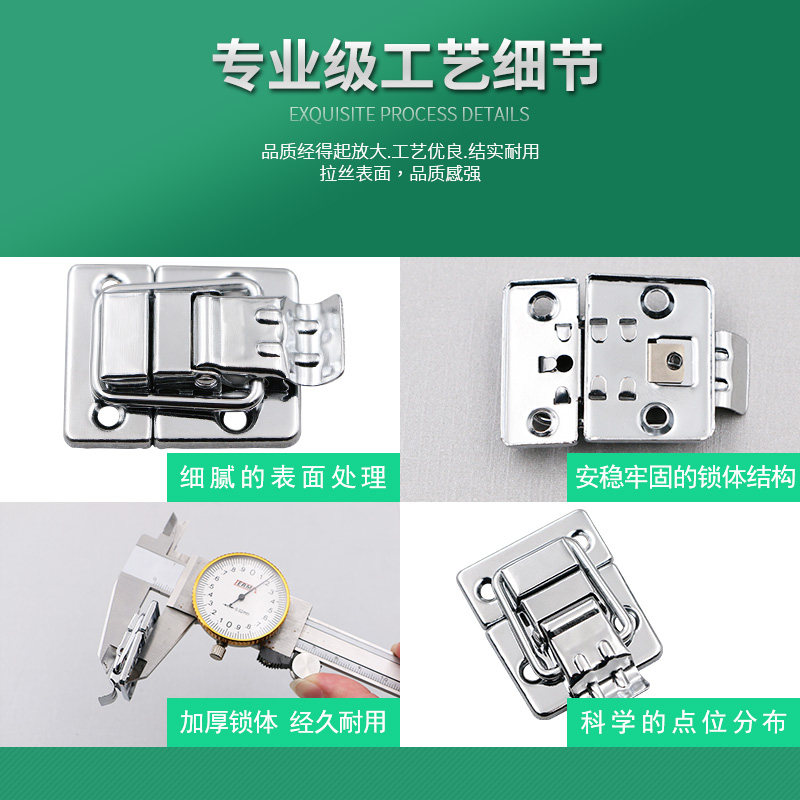 专业级工艺细节
EXQUISITE PROCESS DETAILS
品质经得起放大.工艺优良.结实耐用
拉丝表面，品质感强

细腻的表面处理

安稳牢固的锁体结构

加厚锁体 经久耐用

科学的点位分布