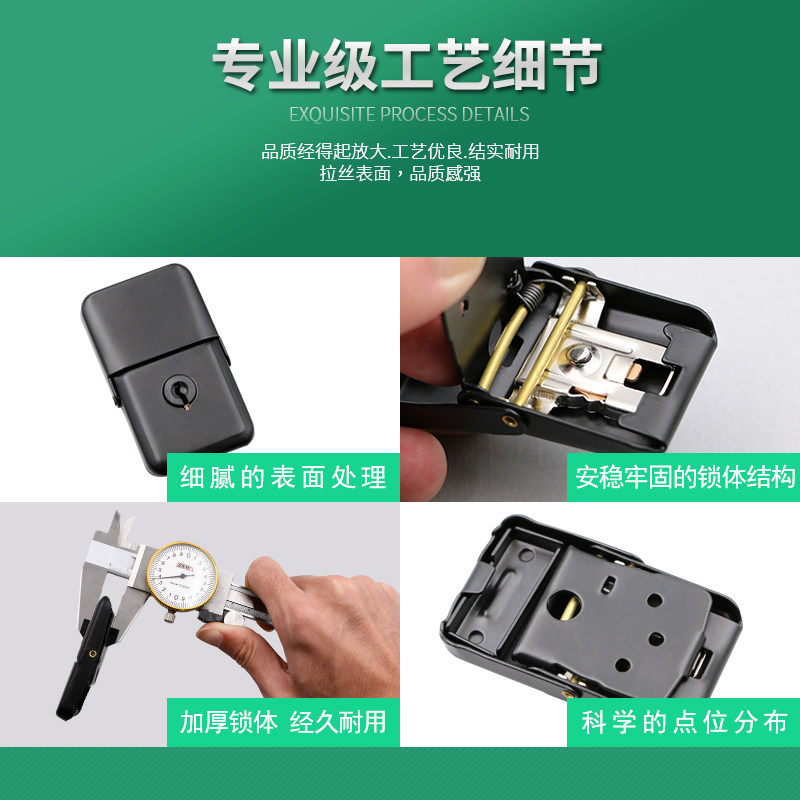 专业级工艺细节

EXQUISITE PROCESS DETAILS

品质经得起放大.工艺优良.结实耐用
拉丝表面，品质感强

细腻的表面处理

安稳牢固的锁体结构

加厚锁体 经久耐用

科学的点位分布