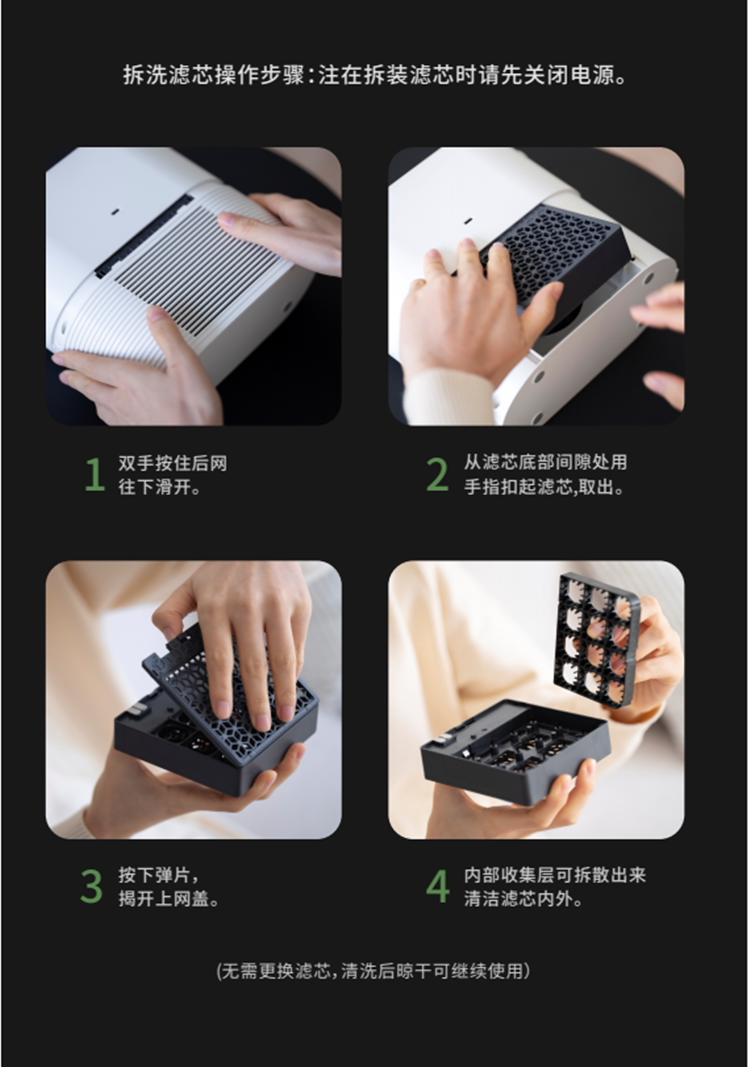 拆洗滤芯操作步骤：注在拆装滤芯时请先关闭电源。

1 双手按住后网往下滑开。

2 从滤芯底部间隙处用手指扣起滤芯,取出。

3 按下弹片，揭开上网盖。

4 内部收集层可拆散出来清洁滤芯内外。

(无需更换滤芯，清洗后晾干可继续使用)