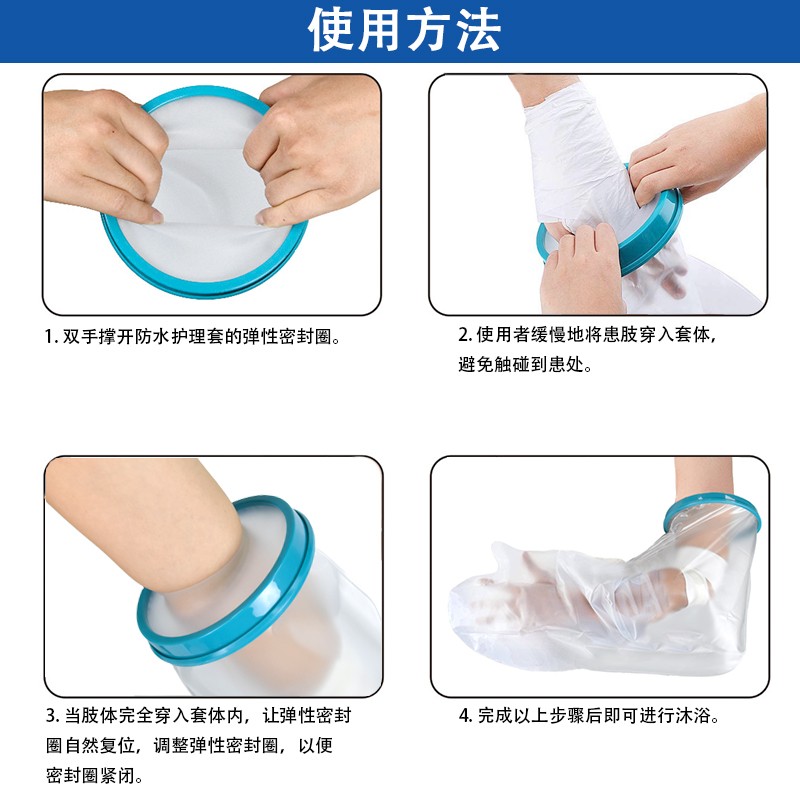 使用方法

1. 双手撑开防水护理套的弹性密封圈。

2. 使用者缓慢地将患肢穿入套体，避免触碰到患处。

3. 当肢体完全穿入套体内，让弹性密封圈自然复位，调整弹性密封圈，以便密封圈紧闭。

4. 完成以上步骤后即可进行沐浴。