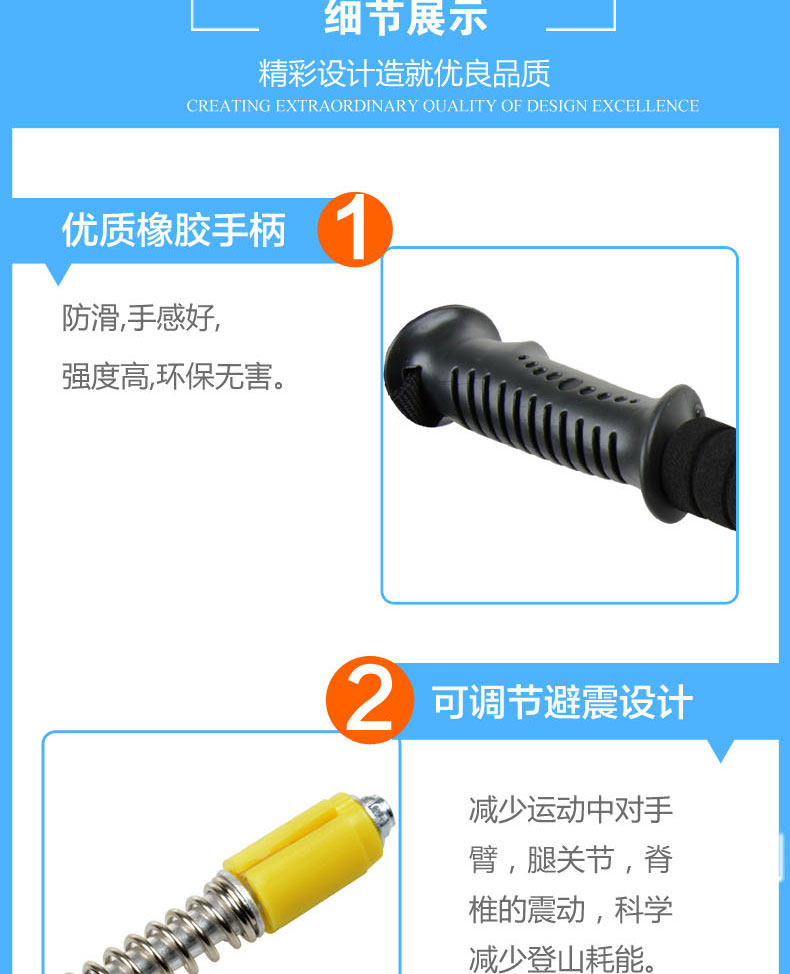 细节展示

精彩设计造就优良品质

CREATING EXTRAORDINARY QUALITY OF DESIGN EXCELLENCE

优质橡胶手柄

1

防滑,手感好,

强度高,环保无害。

2

可调节避震设计

减少运动中对手臂，腿关节，脊椎的震动，科学减少登山耗能。