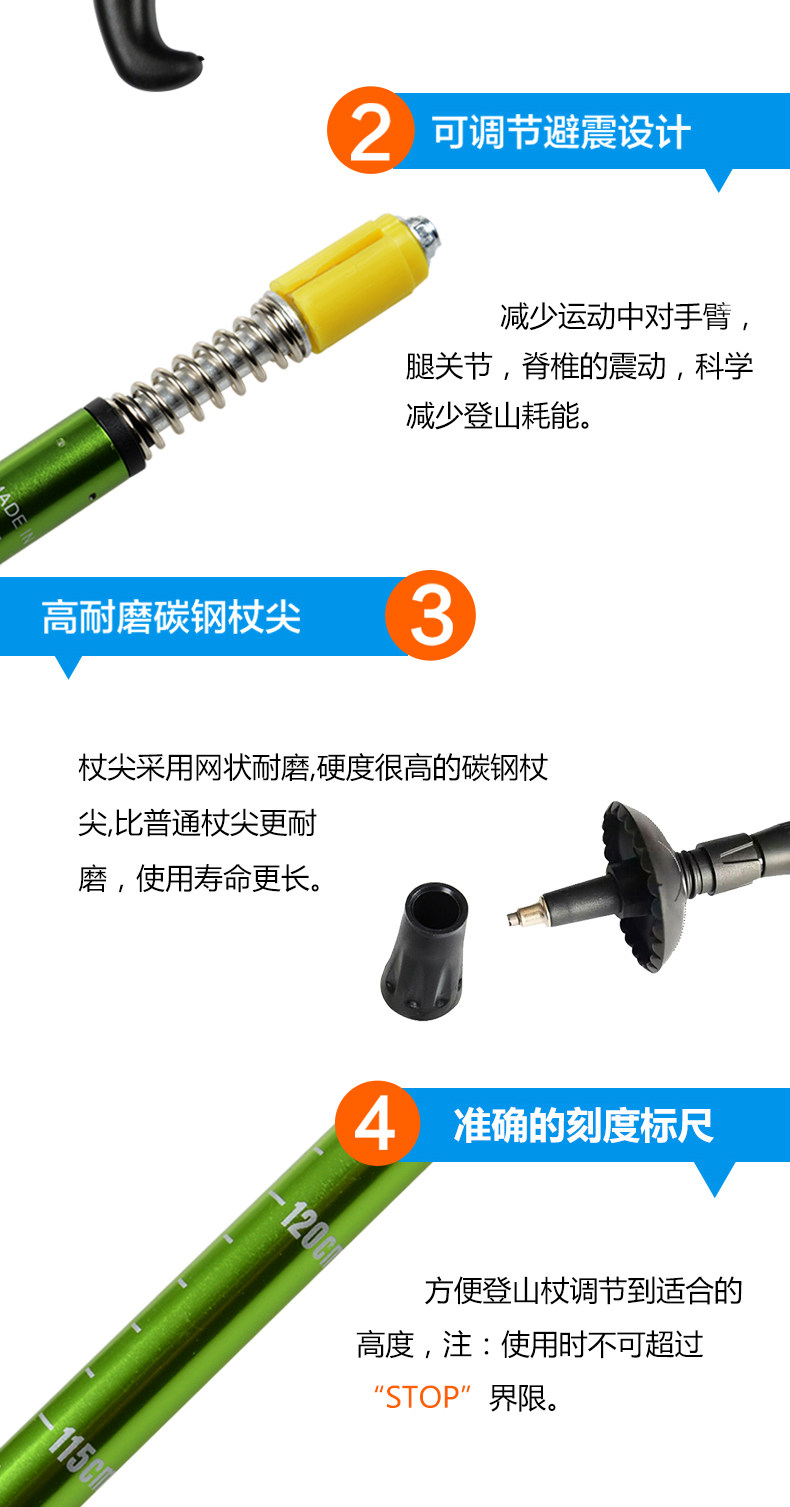 2 可调节避震设计

减少运动中对手臂，腿关节，脊椎的震动，科学减少登山耗能。

MADE IN

高耐磨碳钢杖尖 3

杖尖采用网状耐磨,硬度很高的碳钢杖尖,比普通杖尖更耐磨，使用寿命更长。

4 准确的刻度标尺

120cm

115cm

方便登山杖调节到适合的高度，注：使用时不可超过“STOP”界限。