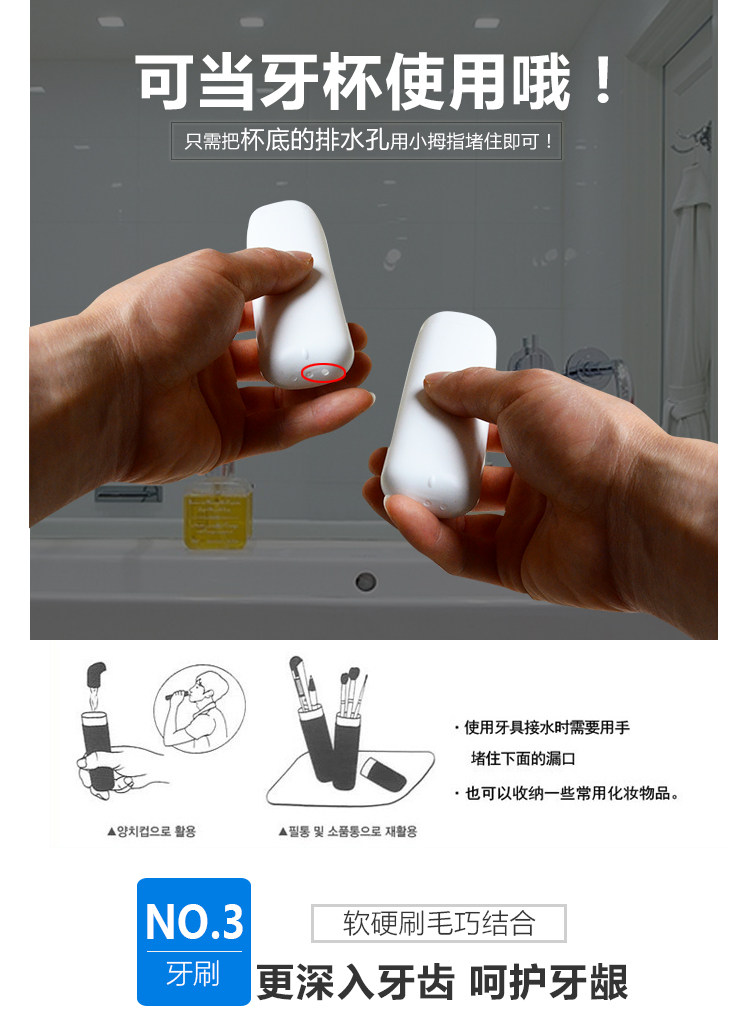 可当牙杯使用哦！
只需把杯底的排水孔用小拇指堵住即可！

▲양치컵으로 활용

▲필통 및 소품통으로 재활용

· 使用牙具接水时需要用手堵住下面的漏口
· 也可以收纳一些常用化妆物品。

NO.3
牙刷

软硬刷毛巧结合
更深入牙齿 呵护牙龈