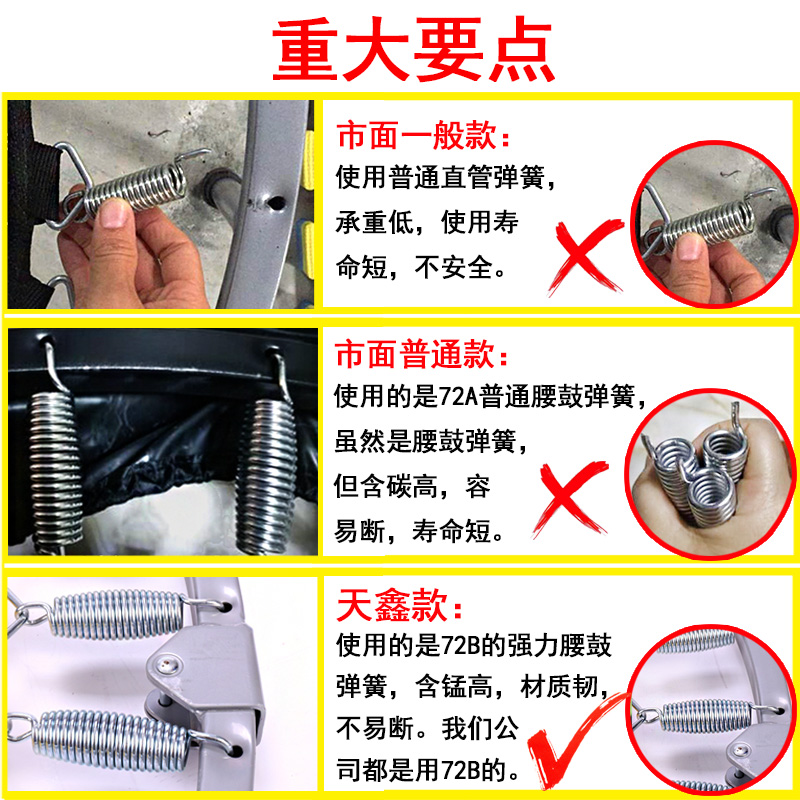 重大要点

市面一般款：
使用普通直管弹簧，承重低，使用寿命短，不安全。

市面普通款：
使用的是72A普通腰鼓弹簧，虽然是腰鼓弹簧，但含碳高，容易断，寿命短。

天鑫款：
使用的是72B的强力腰鼓弹簧，含锰高，材质韧，不易断。我们公司都是用72B的。