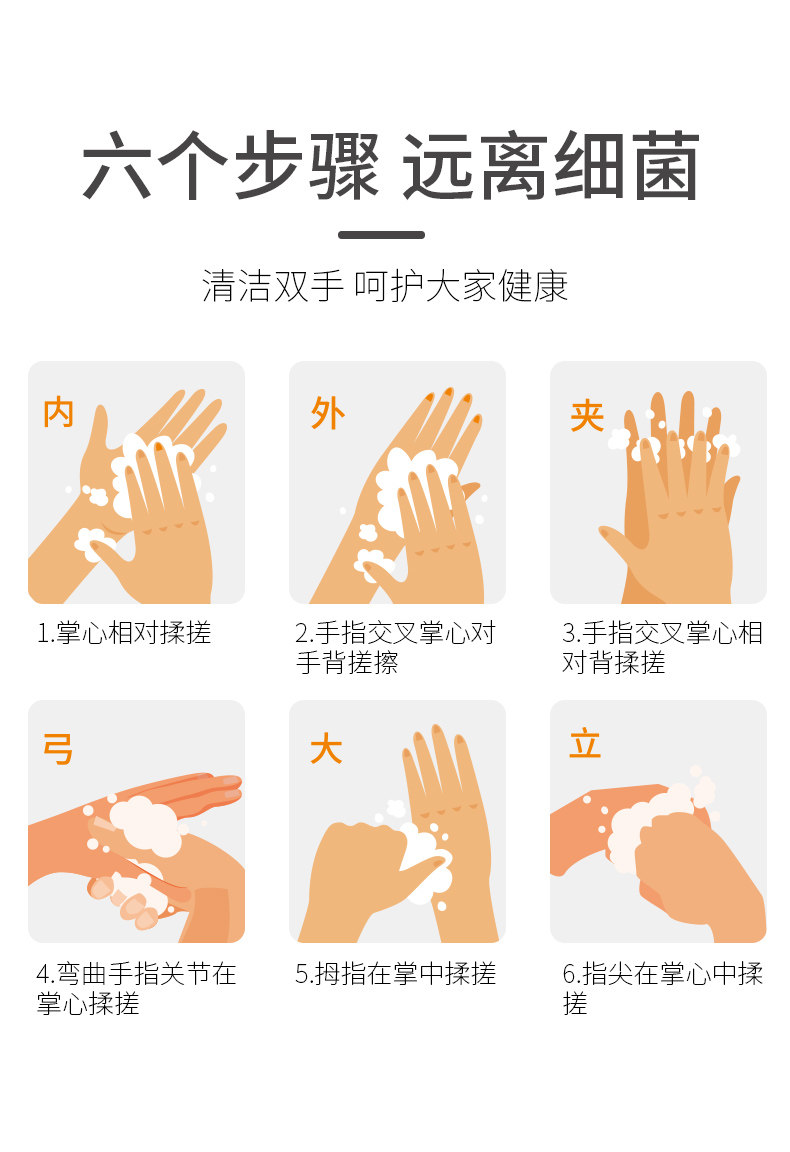 六个步骤 远离细菌

清洁双手 呵护大家健康

内

1.掌心相对揉搓

外

2.手指交叉掌心对手背搓擦

夹

3.手指交叉掌心相对背揉搓

弓

4.弯曲手指关节在掌心揉搓

大

5.拇指在掌中揉搓

立

6.指尖在掌心中揉搓