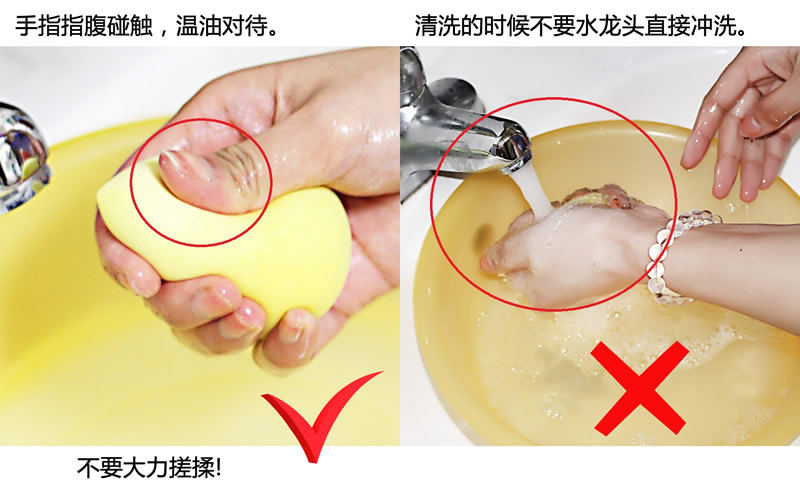 手指指腹碰触，温油对待。

清洗的时候不要水龙头直接冲洗。

不要大力搓揉!