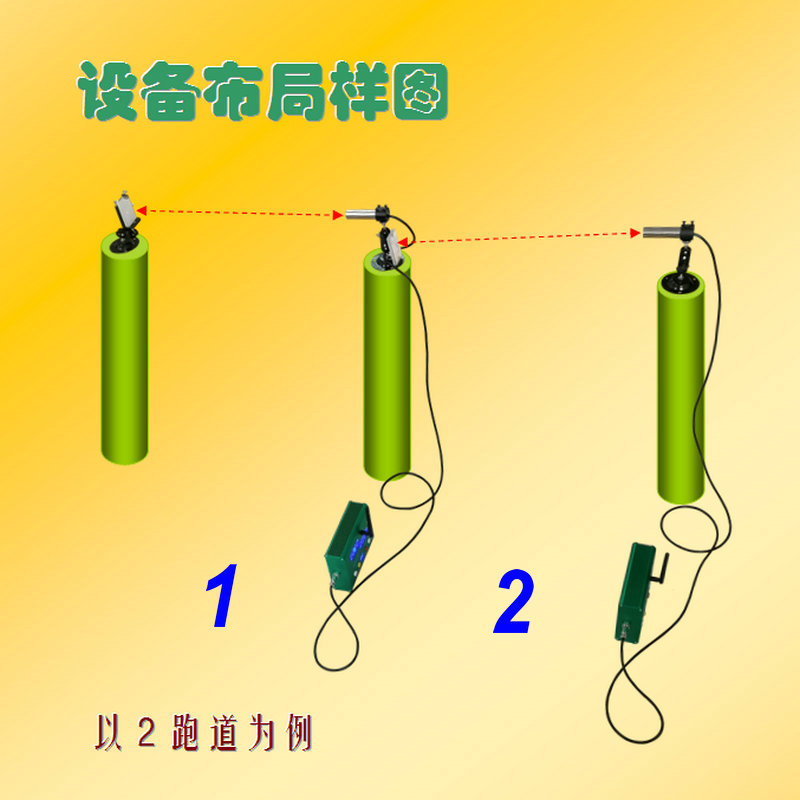 设备布局样图

1

2

以 2 跑道为例