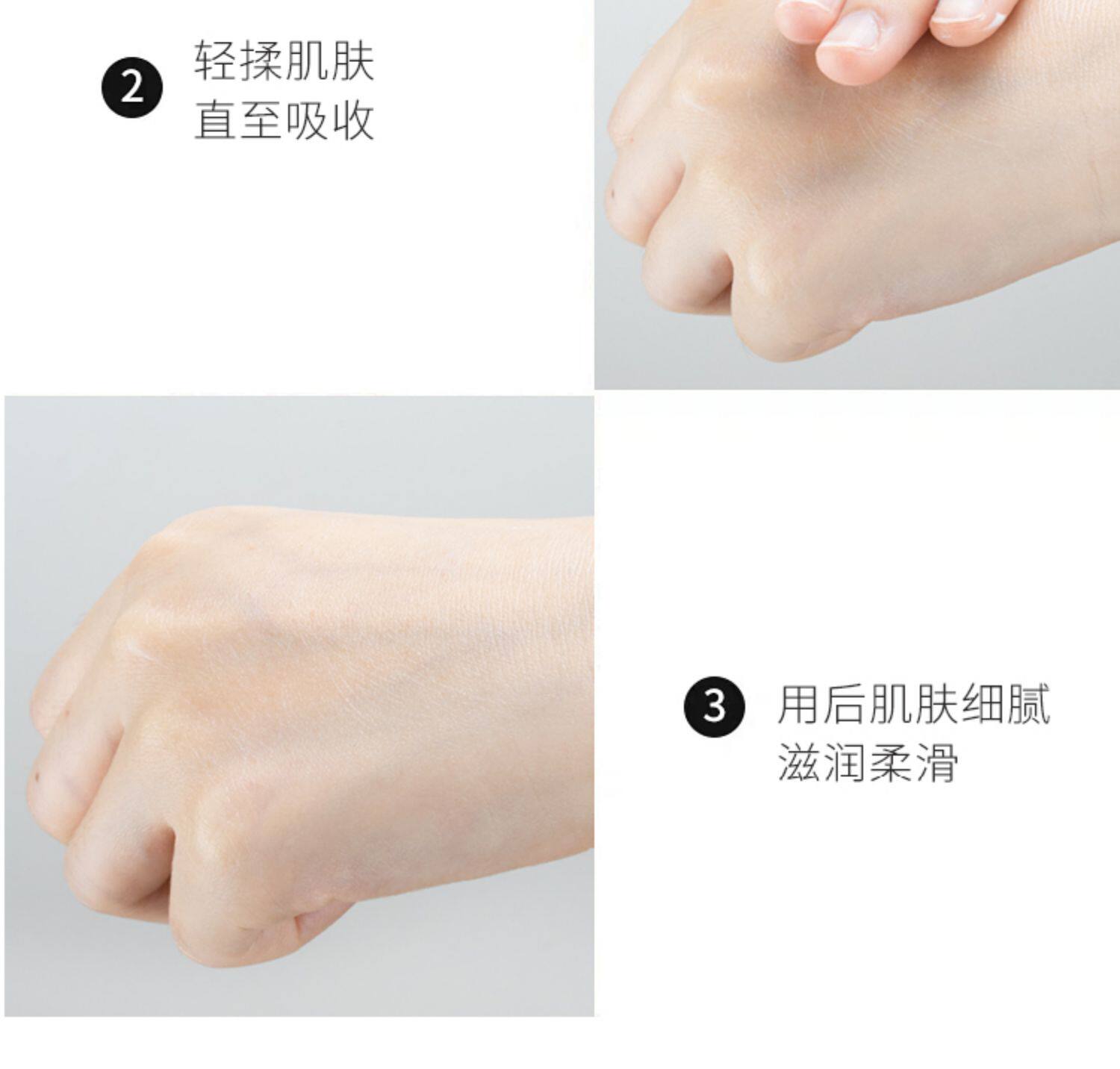 2 轻揉肌肤
直至吸收

3 用后肌肤细腻
滋润柔滑