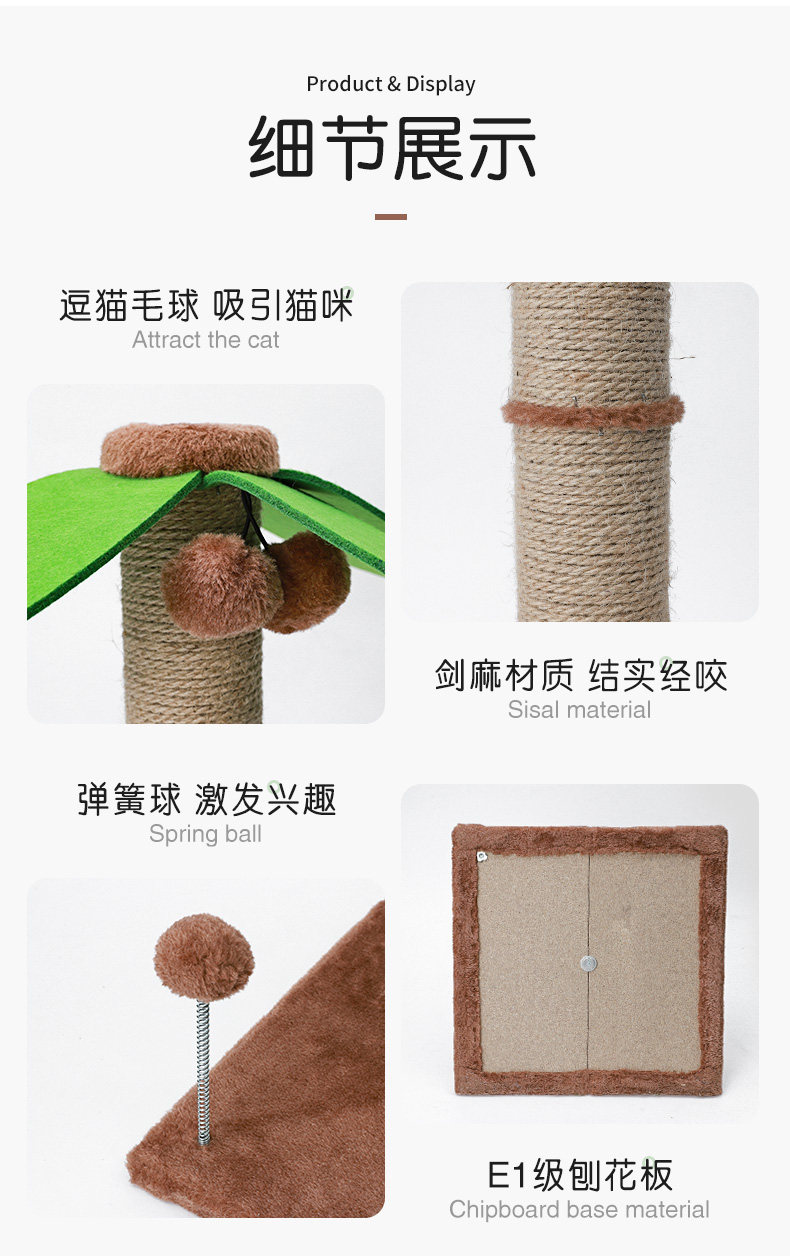 Product & Display

细节展示

逗猫毛球 吸引猫咪
Attract the cat

剑麻材质 结实经咬
Sisal material

弹簧球 激发兴趣
Spring ball

E1级刨花板
Chipboard base material