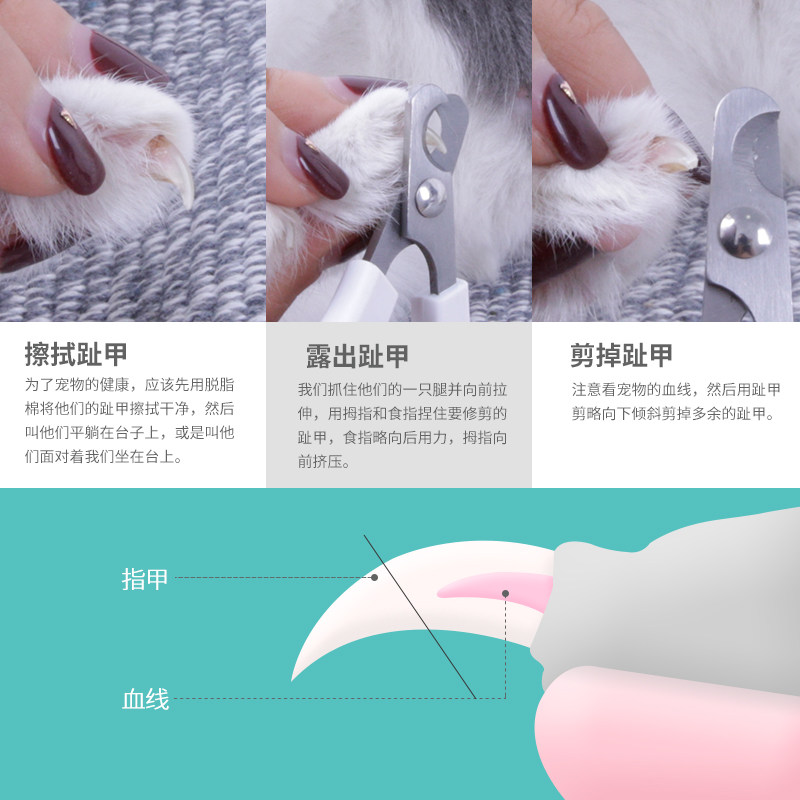 擦拭趾甲
为了宠物的健康，应该先用脱脂棉将他们的趾甲擦拭干净，然后叫他们平躺在台子上，或是叫他们面对着我们坐在台上。

露出趾甲
我们抓住他们的一只腿并向前拉伸，用拇指和食指捏住要修剪的趾甲，食指略向后用力，拇指向前挤压。

剪掉趾甲
注意看宠物的血线，然后用趾甲剪略向下倾斜剪掉多余的趾甲。

指甲

血线