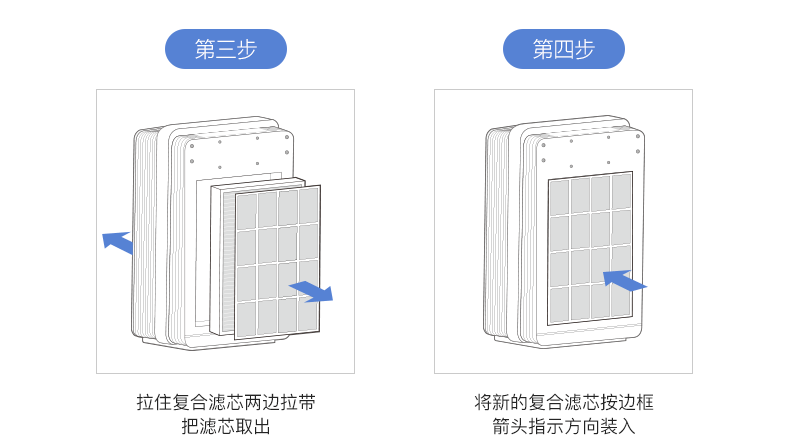 第三步

拉住复合滤芯两边拉带
把滤芯取出

第四步

将新的复合滤芯按边框
箭头指示方向装入