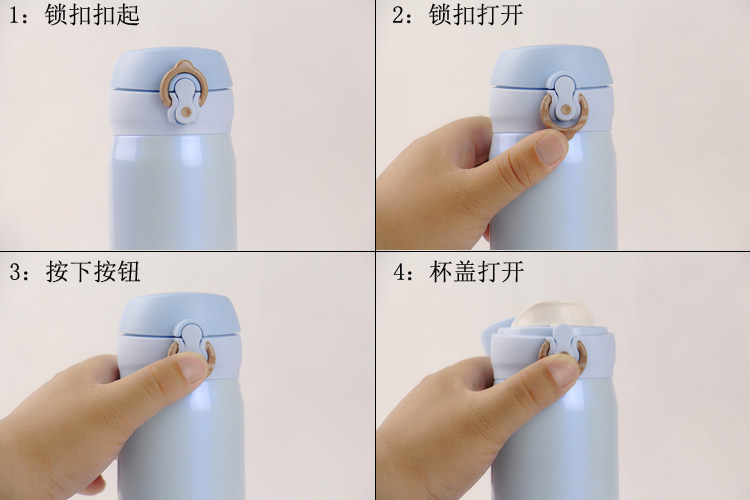 1：锁扣扣起

2：锁扣打开

3：按下按钮

4：杯盖打开