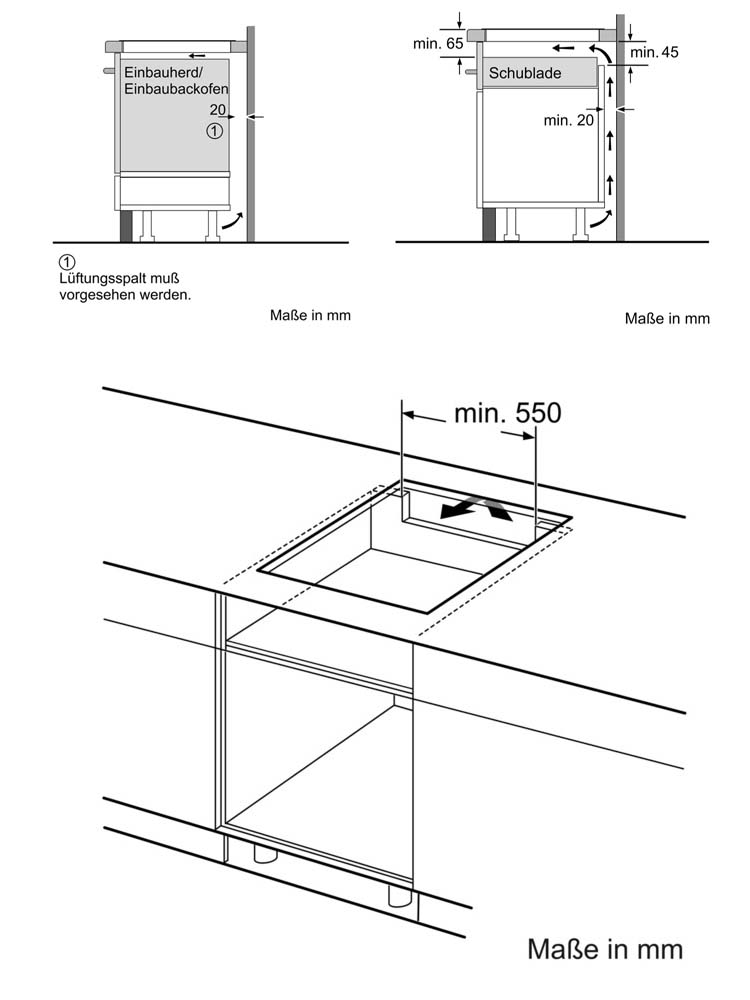 Einbauherd/ Einbaubackofen
20
①

① Lüftungsspalt muß vorgesehen werden.

Maße in mm

min. 65
min. 45
Schublade
min. 20

Maße in mm

min. 550

Maße in mm