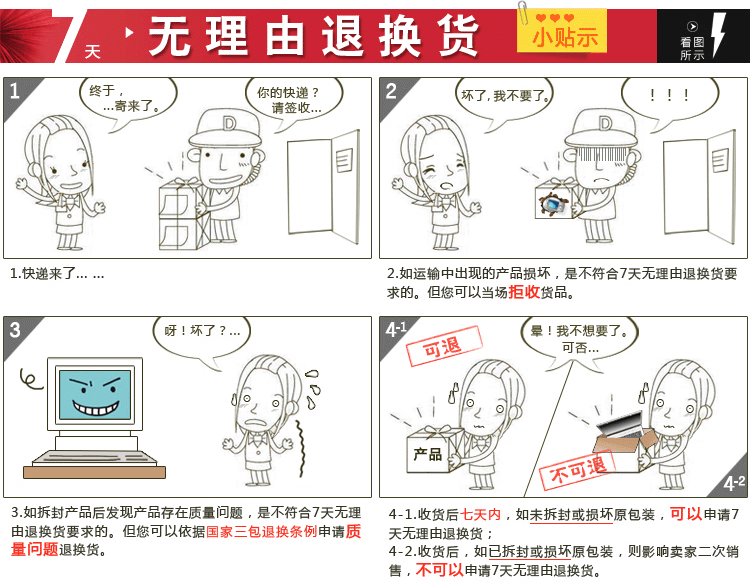 7天 无理由退换货 小贴示 看图所示

1
终于，…寄来了。
你的快递？请签收…
D
1.快递来了… …

2
坏了，我不要了。
！！！
D
2.如运输中出现的产品损坏，是不符合7天无理由退换货要求的。但您可以当场拒收货品。

3
呀！坏了？…
3.如拆封产品后发现产品存在质量问题，是不符合7天无理由退换货要求的。但您可以依据国家三包退换条例申请质量问题退换货。

4-1
可退
晕！我不想要了。可否…
产品
不可退
4-2
4-1.收货后七天内，如未拆封或损坏原包装，可以申请7天无理由退换货；
4-2.收货后，如已拆封或损坏原包装，则影响卖家二次销售，不可以申请7天无理由退换货。