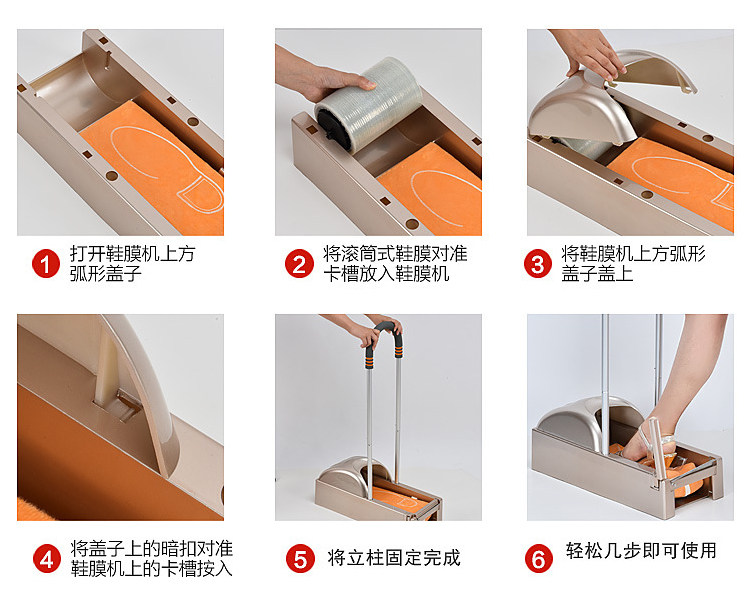 1 打开鞋膜机上方弧形盖子

2 将滚筒式鞋膜对准卡槽放入鞋膜机

3 将鞋膜机上方弧形盖子盖上

4 将盖子上的暗扣对准鞋膜机上的卡槽按入

5 将立柱固定完成

6 轻松几步即可使用