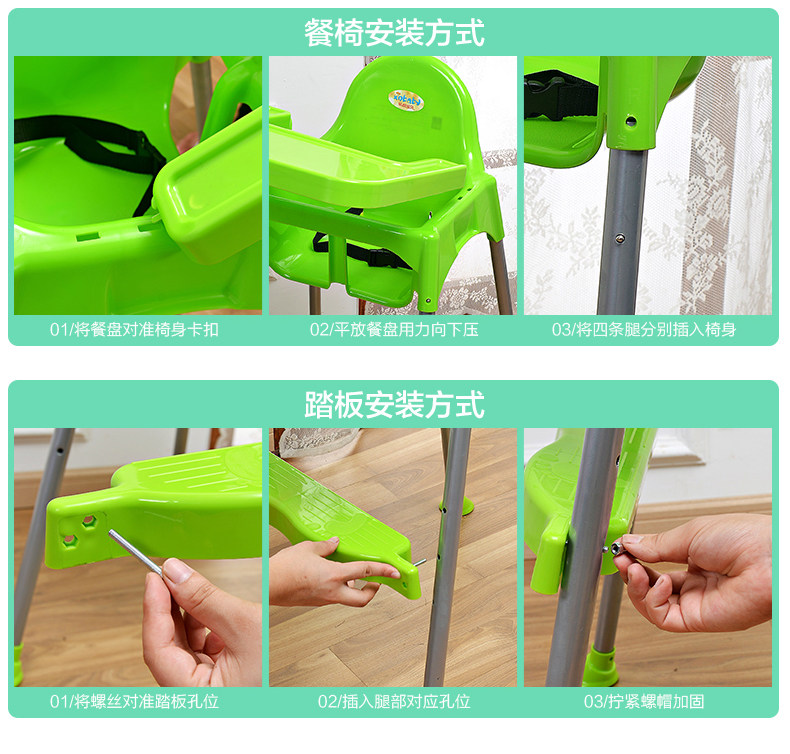 餐椅安装方式

kobaby

01/将餐盘对准椅身卡扣

02/平放餐盘用力向下压

03/将四条腿分别插入椅身

踏板安装方式

01/将螺丝对准踏板孔位

02/插入腿部对应孔位

03/拧紧螺帽加固