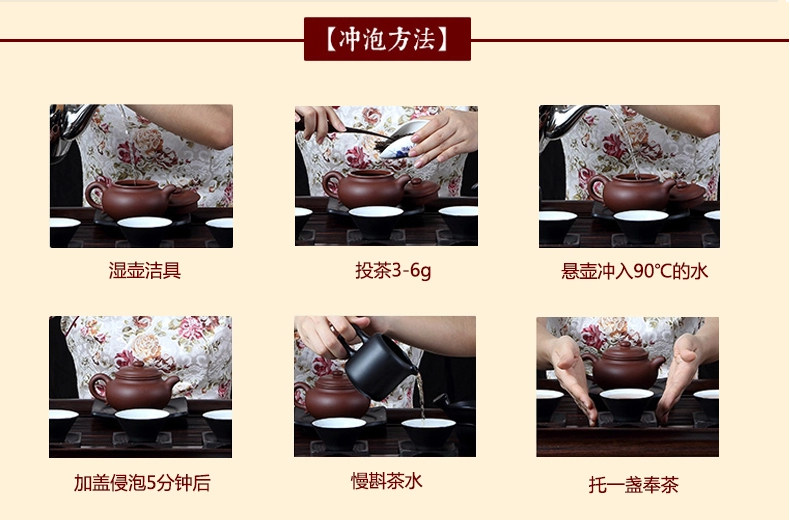 【冲泡方法】

湿壶洁具

投茶3-6g

悬壶冲入90°C的水

加盖侵泡5分钟后

慢斟茶水

托一盏奉茶