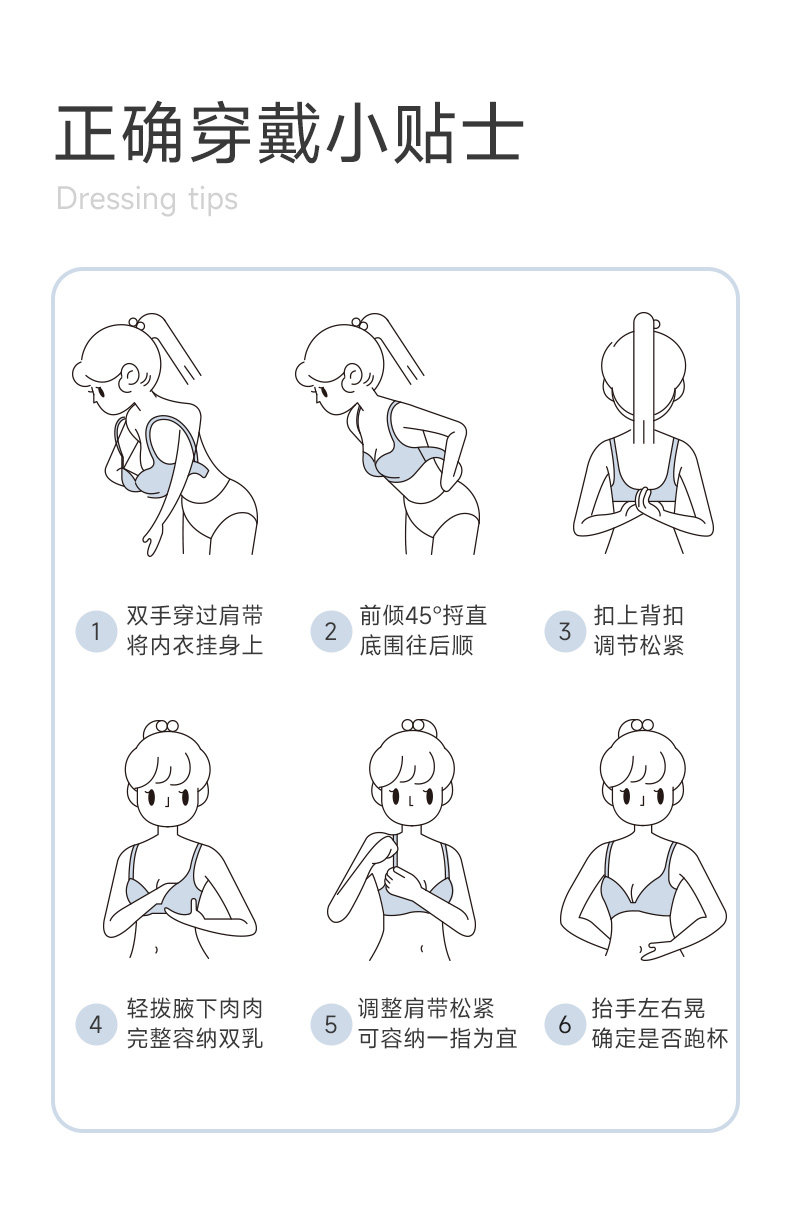 正确穿戴小贴士
Dressing tips

1 双手穿过肩带
将内衣挂身上

2 前倾45°捋直
底围往后顺

3 扣上背扣
调节松紧

4 轻拨腋下肉肉
完整容纳双乳

5 调整肩带松紧
可容纳一指为宜

6 抬手左右晃
确定是否跑杯