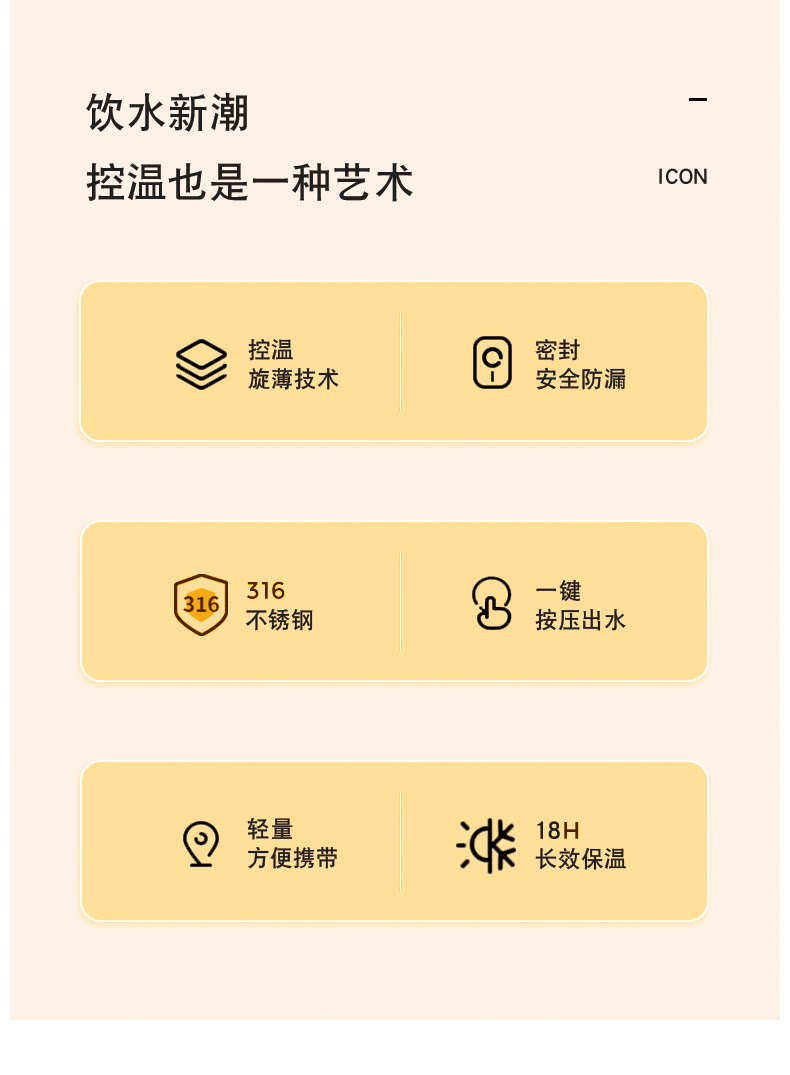 饮水新潮

控温也是一种艺术

ICON

控温
旋薄技术

密封
安全防漏

316

316
不锈钢

一键
按压出水

轻量
方便携带

18H
长效保温