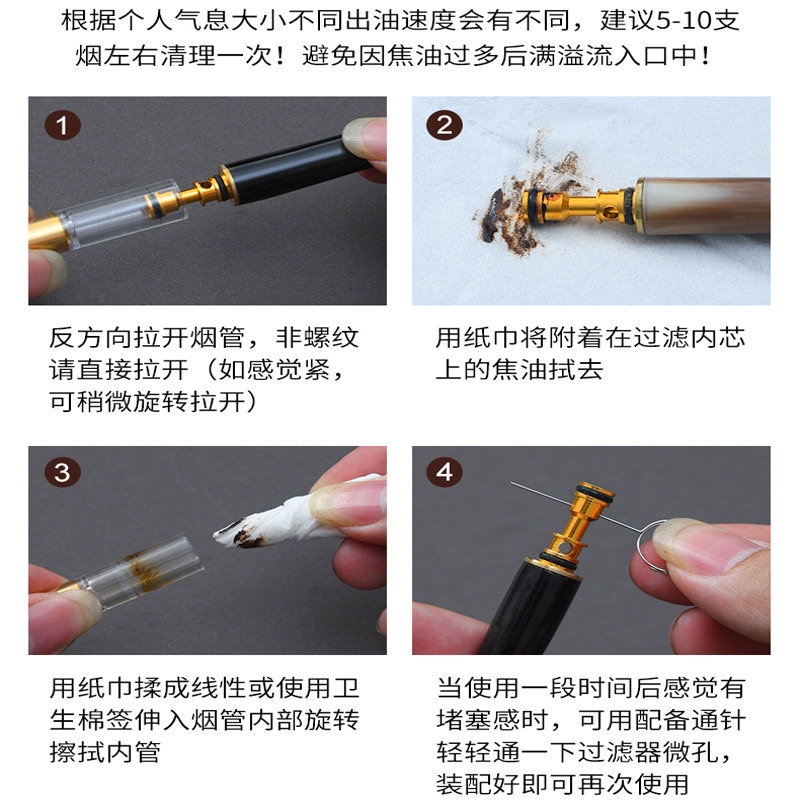 根据个人气息大小不同出油速度会有不同，建议5-10支烟左右清理一次！避免因焦油过多后满溢流入口中！

1

反方向拉开烟管，非螺纹请直接拉开（如感觉紧，可稍微旋转拉开）

2

用纸巾将附着在过滤内芯上的焦油拭去

3

用纸巾揉成线性或使用卫生棉签伸入烟管内部旋转擦拭内管

4

当使用一段时间后感觉有堵塞感时，可用配备通针轻轻通一下过滤器微孔，装配好即可再次使用