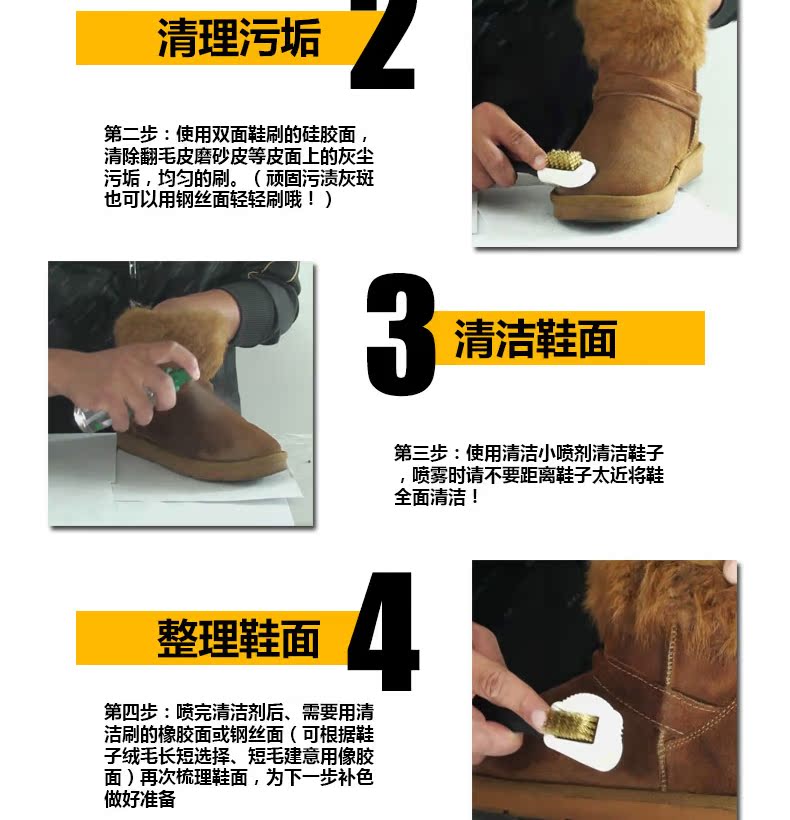 清理污垢 2

第二步：使用双面鞋刷的硅胶面，清除翻毛皮磨砂皮等皮面上的灰尘污垢，均匀的刷。（顽固污渍灰斑也可以用钢丝面轻轻刷哦！）

3 清洁鞋面

第三步：使用清洁小喷剂清洁鞋子，喷雾时请不要距离鞋子太近将鞋全面清洁！

整理鞋面 4

第四步：喷完清洁剂后、需要用清洁刷的橡胶面或钢丝面（可根据鞋子绒毛长短选择、短毛建意用像胶面）再次梳理鞋面，为下一步补色做好准备