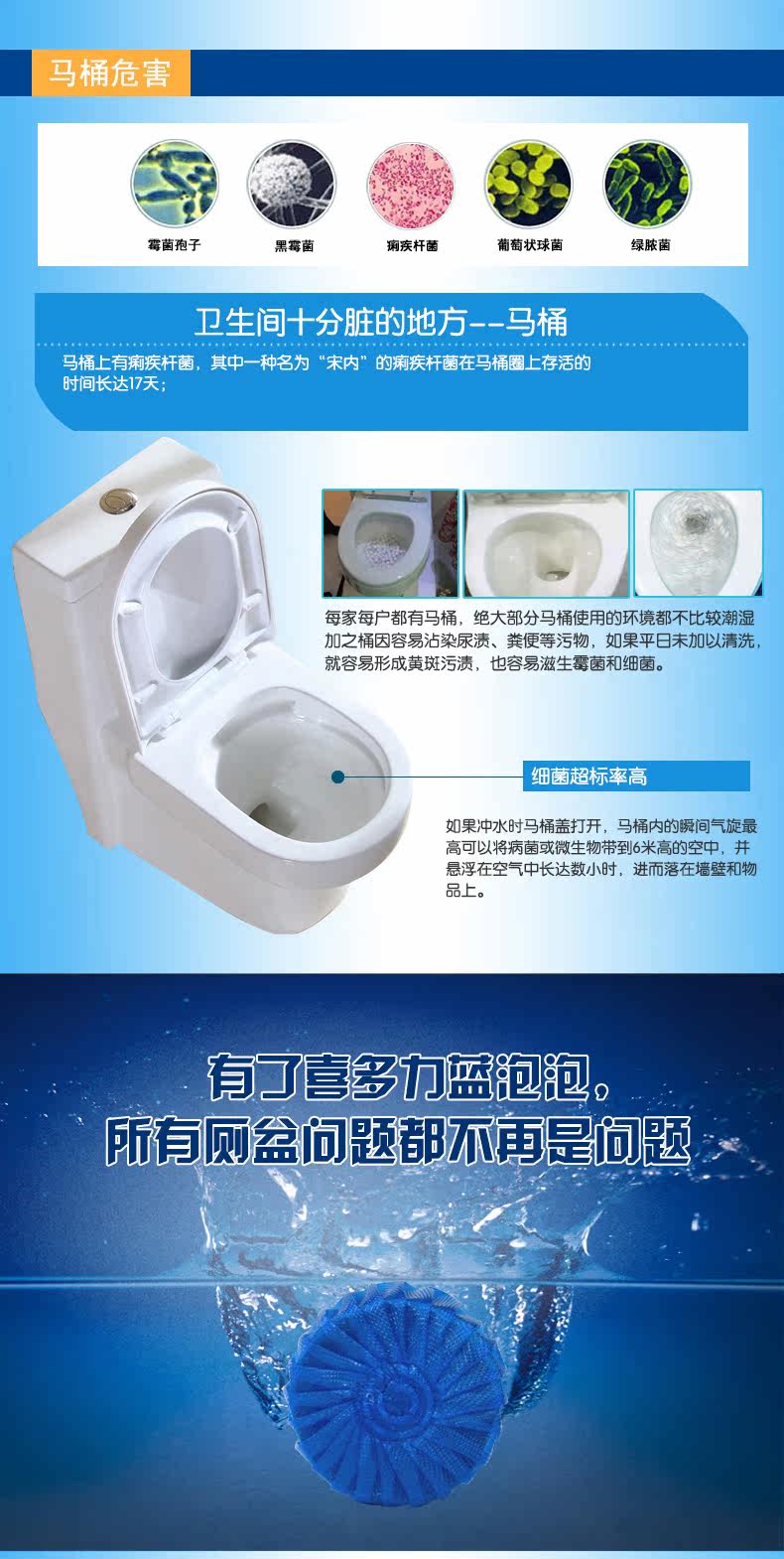 马桶危害

霉菌孢子 黑霉菌 痢疾杆菌 葡萄状球菌 绿脓菌

卫生间十分脏的地方--马桶

马桶上有痢疾杆菌，其中一种名为“宋内”的痢疾杆菌在马桶圈上存活的时间长达17天；

每家每户都有马桶，绝大部分马桶使用的环境都不比较潮湿加之桶因容易沾染尿渍、粪便等污物，如果平日未加以清洗，就容易形成黄斑污渍，也容易滋生霉菌和细菌。

细菌超标率高

如果冲水时马桶盖打开，马桶内的瞬间气旋最高可以将病菌或微生物带到6米高的空中，并悬浮在空气中长达数小时，进而落在墙壁和物品上。

有了喜多力蓝泡泡，
所有厕盆问题都不再是问题