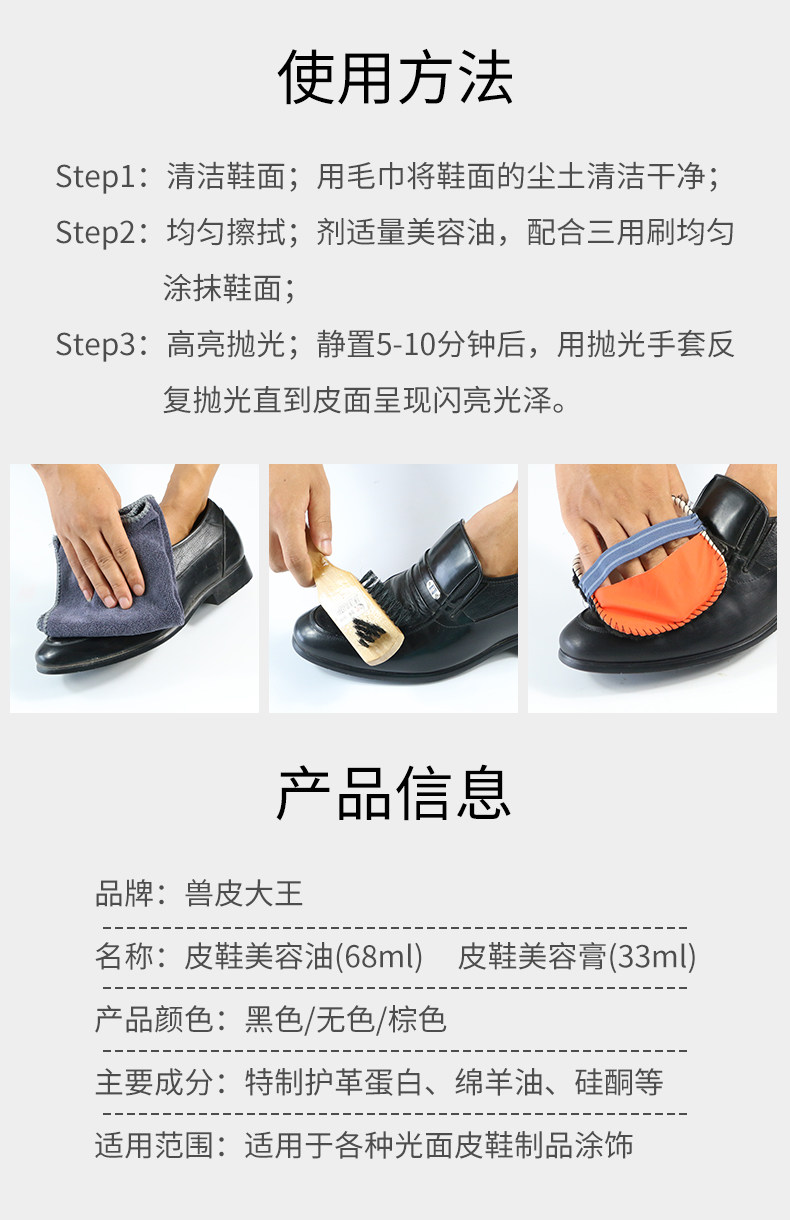 使用方法

Step1：清洁鞋面；用毛巾将鞋面的尘土清洁干净；

Step2：均匀擦拭；剂适量美容油，配合三用刷均匀涂抹鞋面；

Step3：高亮抛光；静置5-10分钟后，用抛光手套反复抛光直到皮面呈现闪亮光泽。

产品信息

品牌：兽皮大王

名称：皮鞋美容油(68ml)　皮鞋美容膏(33ml)

产品颜色：黑色/无色/棕色

主要成分：特制护革蛋白、绵羊油、硅酮等

适用范围：适用于各种光面皮鞋制品涂饰