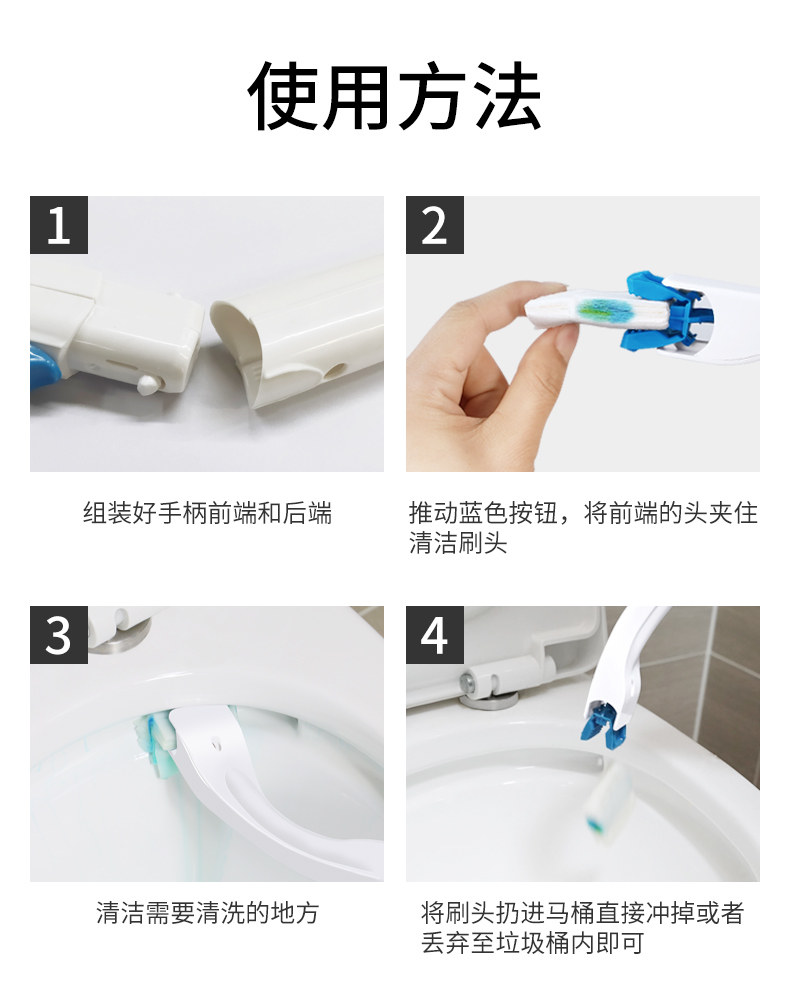 使用方法

1

组装好手柄前端和后端

2

推动蓝色按钮，将前端的头夹住清洁刷头

3

清洁需要清洗的地方

4

将刷头扔进马桶直接冲掉或者丢弃至垃圾桶内即可