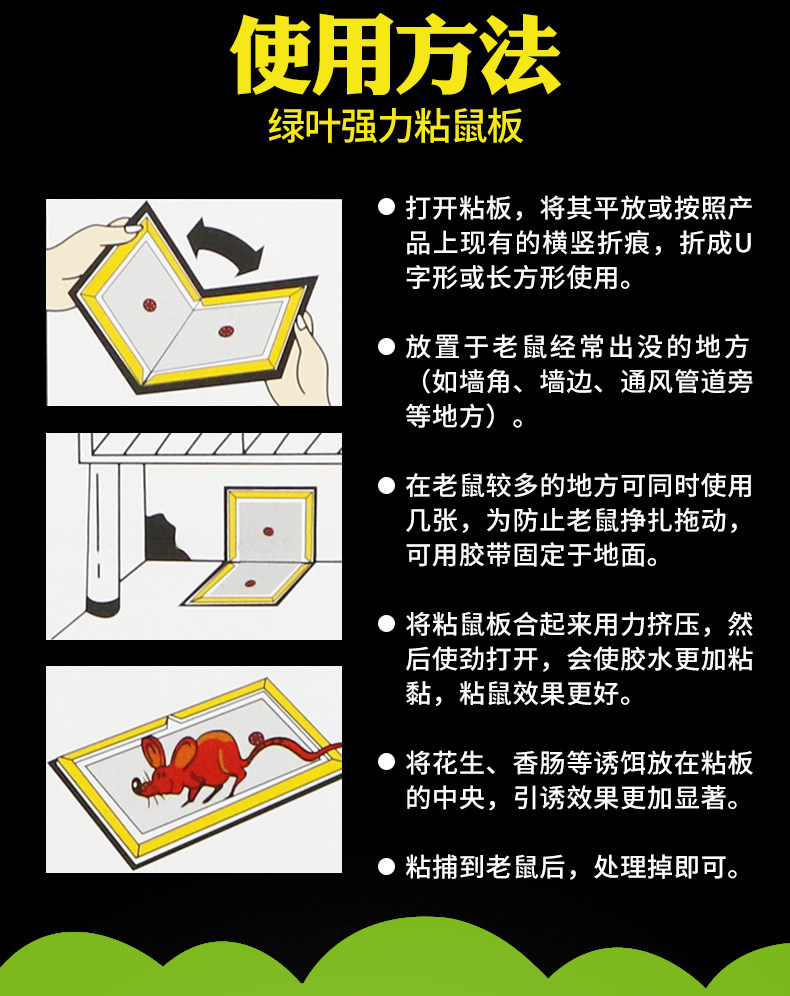 使用方法

绿叶强力粘鼠板

● 打开粘板，将其平放或按照产品上现有的横竖折痕，折成U字形或长方形使用。

● 放置于老鼠经常出没的地方（如墙角、墙边、通风管道旁等地方）。

● 在老鼠较多的地方可同时使用几张，为防止老鼠挣扎拖动，可用胶带固定于地面。

● 将粘鼠板合起来用力挤压，然后使劲打开，会使胶水更加粘黏，粘鼠效果更好。

● 将花生、香肠等诱饵放在粘板的中央，引诱效果更加显著。

● 粘捕到老鼠后，处理掉即可。