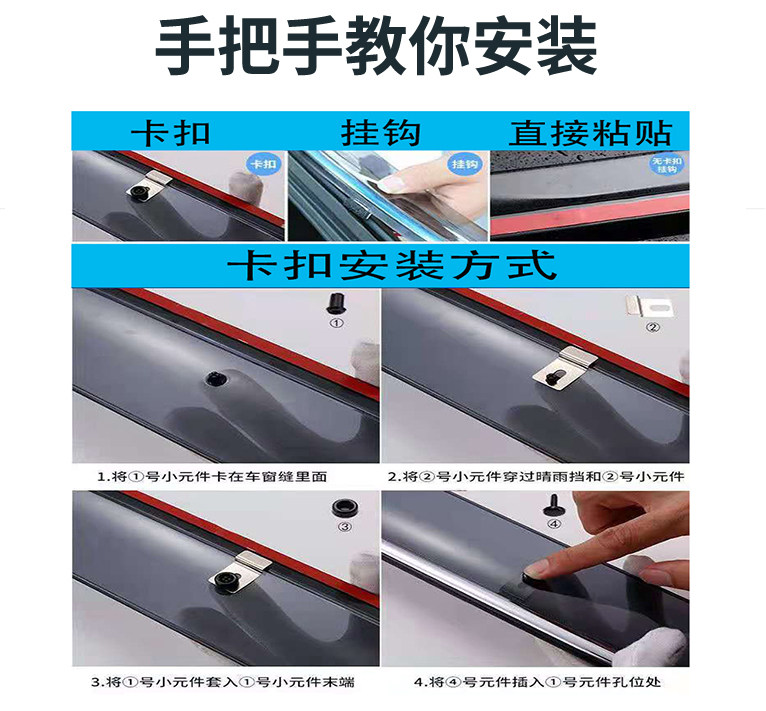 手把手教你安装

卡扣

挂钩

直接粘贴

卡扣

挂钩

无卡扣挂钩

卡扣安装方式

①

②

1.将①号小元件卡在车窗缝里面

2.将②号小元件穿过晴雨挡和②号小元件

③

④

3.将①号小元件套入①号小元件末端

4.将④号元件插入①号元件孔位处