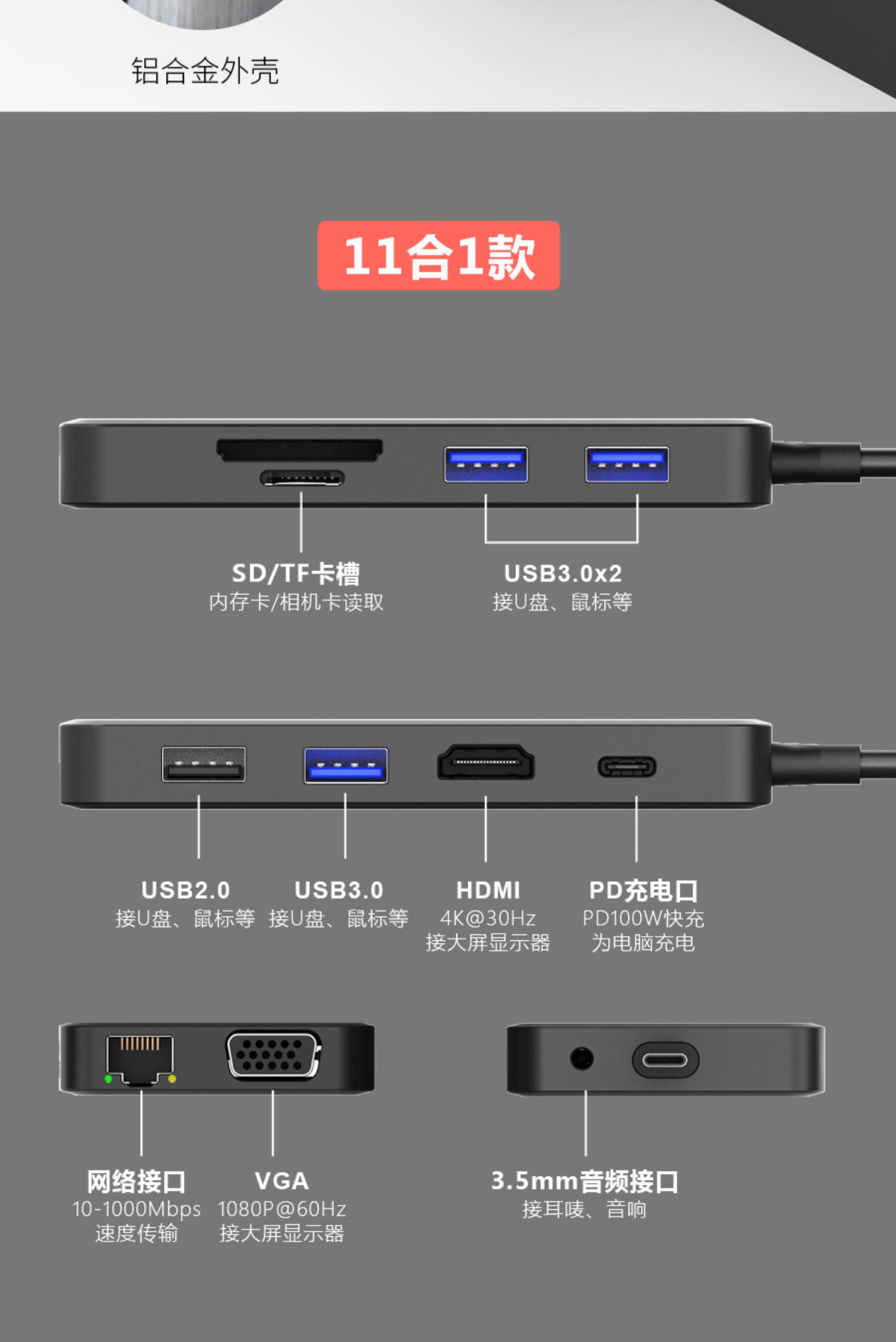 铝合金外壳

11合1款

SD/TF卡槽
内存卡/相机卡读取

USB3.0x2
接U盘、鼠标等

USB2.0
接U盘、鼠标等

USB3.0
接U盘、鼠标等

HDMI
4K@30Hz
接大屏显示器

PD充电口
PD100W快充
为电脑充电

网络接口
10-1000Mbps
速度传输

VGA
1080P@60Hz
接大屏显示器

3.5mm音频接口
接耳唛、音响