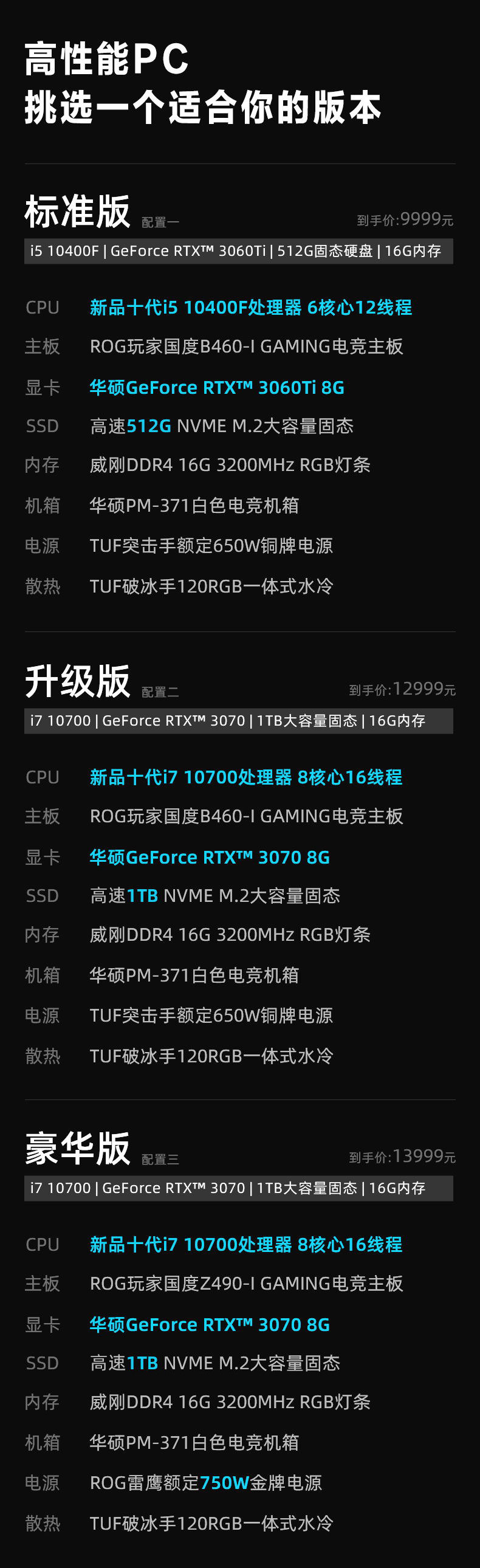 高性能PC
挑选一个适合你的版本

标准版 配置一
到手价:9999元

i5 10400F | GeForce RTX™ 3060Ti | 512G固态硬盘 | 16G内存

CPU 新品十代i5 10400F处理器 6核心12线程
主板 ROG玩家国度B460-I GAMING电竞主板
显卡 华硕GeForce RTX™ 3060Ti 8G
SSD 高速512G NVME M.2大容量固态
内存 威刚DDR4 16G 3200MHz RGB灯条
机箱 华硕PM-371白色电竞机箱
电源 TUF突击手额定650W铜牌电源
散热 TUF破冰手120RGB一体式水冷

升级版 配置二
到手价:12999元

i7 10700 | GeForce RTX™ 3070 | 1TB大容量固态 | 16G内存

CPU 新品十代i7 10700处理器 8核心16线程
主板 ROG玩家国度B460-I GAMING电竞主板
显卡 华硕GeForce RTX™ 3070 8G
SSD 高速1TB NVME M.2大容量固态
内存 威刚DDR4 16G 3200MHz RGB灯条
机箱 华硕PM-371白色电竞机箱
电源 TUF突击手额定650W铜牌电源
散热 TUF破冰手120RGB一体式水冷

豪华版 配置三
到手价:13999元

i7 10700 | GeForce RTX™ 3070 | 1TB大容量固态 | 16G内存

CPU 新品十代i7 10700处理器 8核心16线程
主板 ROG玩家国度Z490-I GAMING电竞主板
显卡 华硕GeForce RTX™ 3070 8G
SSD 高速1TB NVME M.2大容量固态
内存 威刚DDR4 16G 3200MHz RGB灯条
机箱 华硕PM-371白色电竞机箱
电源 ROG雷鹰额定750W金牌电源
散热 TUF破冰手120RGB一体式水冷