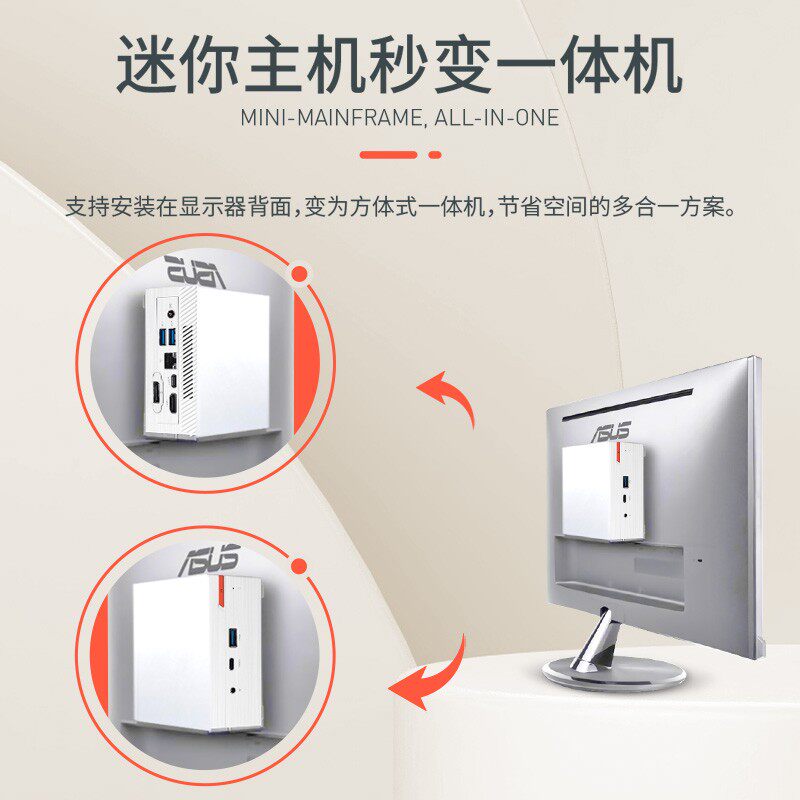 迷你主机秒变一体机

MINI-MAINFRAME, ALL-IN-ONE

支持安装在显示器背面，变为方体式一体机，节省空间的多合一方案。

ASUS

ASUS

ASUS