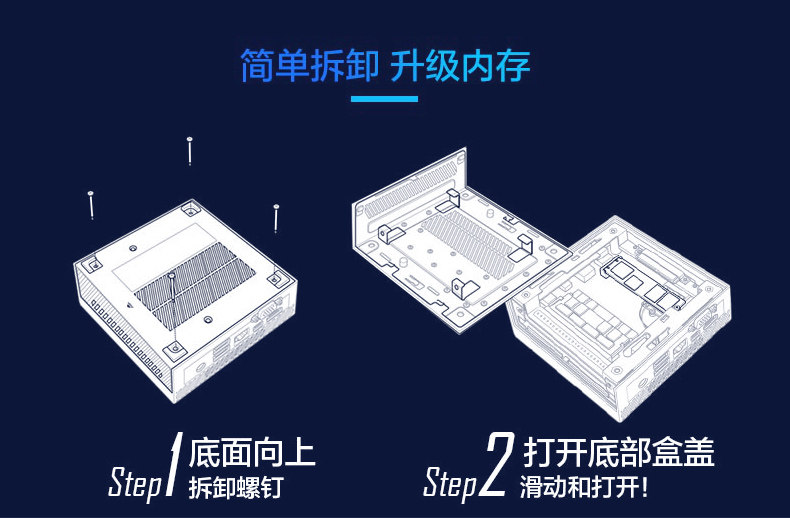 简单拆卸 升级内存

Step 1 底面向上
拆卸螺钉

Step 2 打开底部盒盖
滑动和打开!