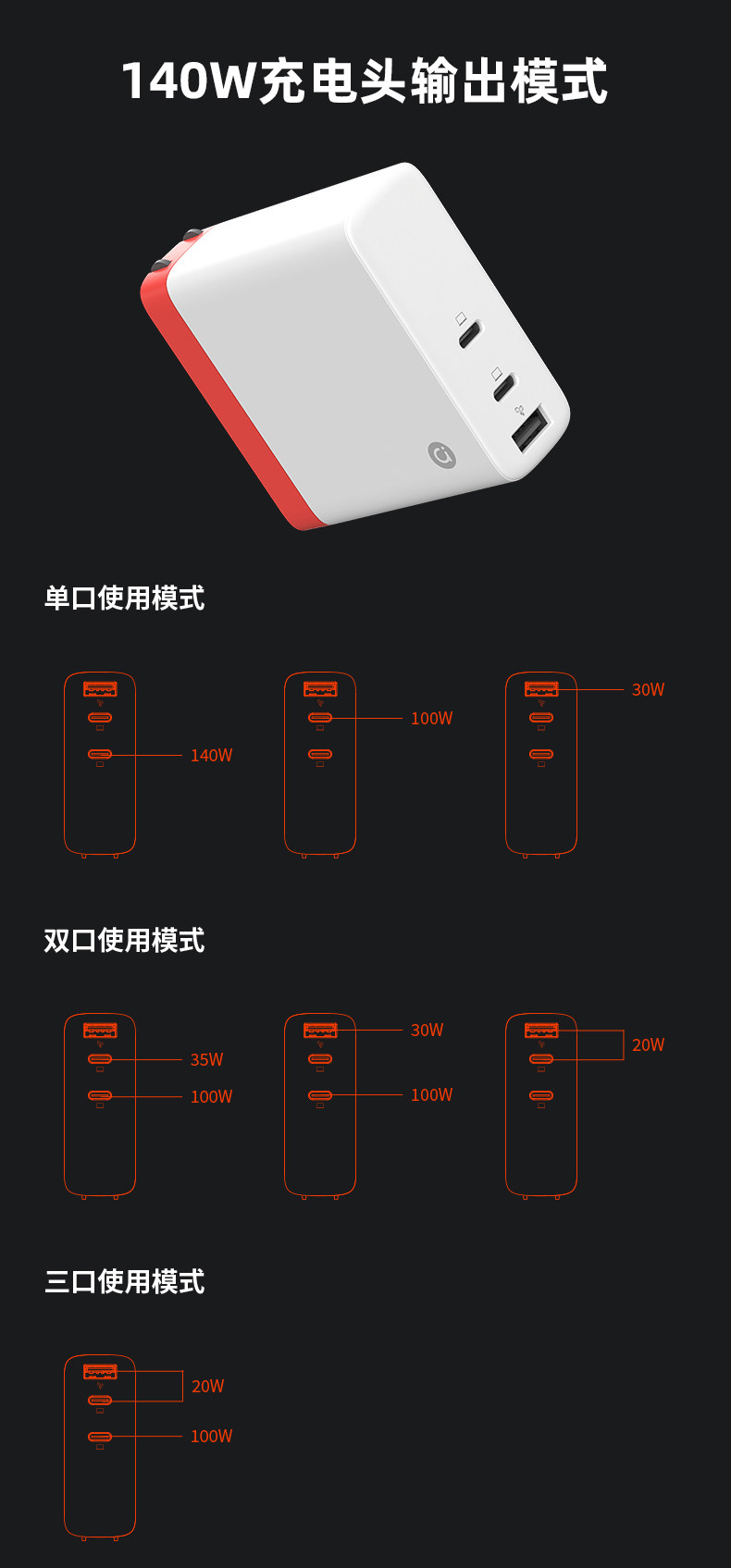 140W充电头输出模式

单口使用模式

140W

100W

30W

双口使用模式

35W
100W

30W
100W

20W

三口使用模式

20W
100W