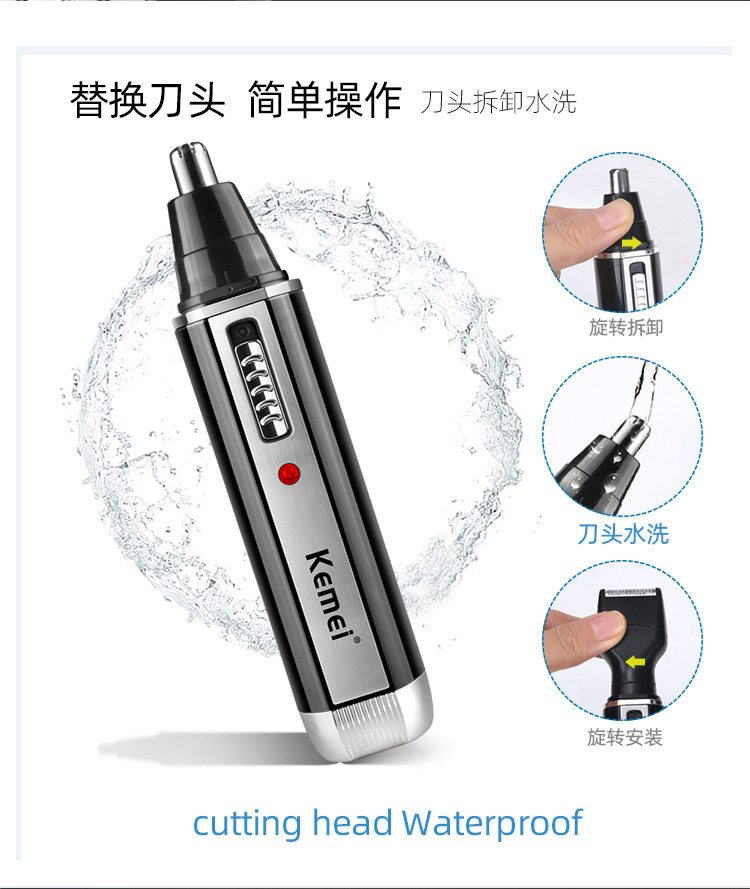 替换刀头 简单操作 刀头拆卸水洗

Kemei®

旋转拆卸

刀头水洗

旋转安装

cutting head Waterproof