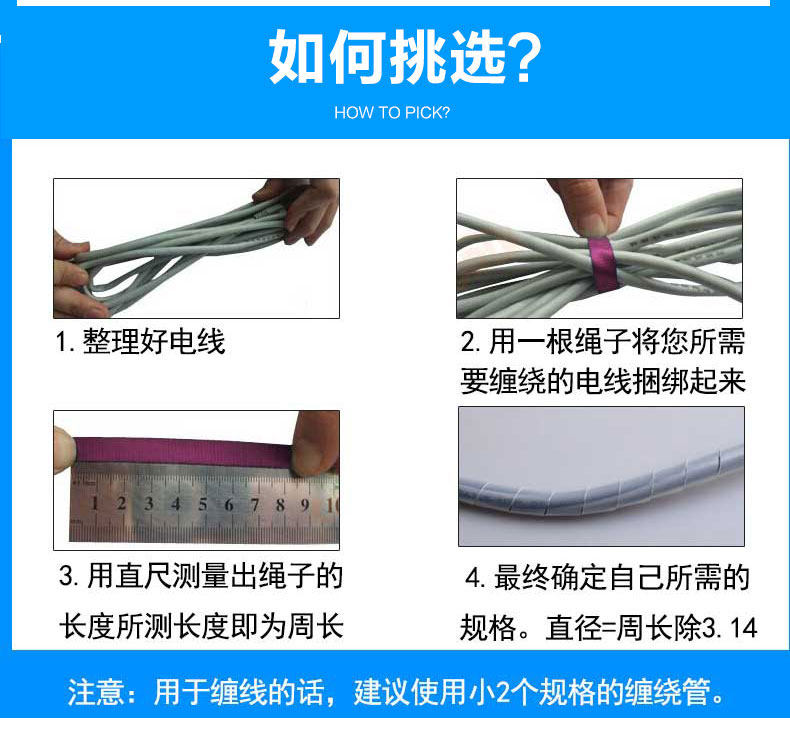 如何挑选?

HOW TO PICK?

1. 整理好电线

2. 用一根绳子将您所需要缠绕的电线捆绑起来

1 2 3 4 5 6 7 8 9 10

3. 用直尺测量出绳子的长度所测长度即为周长

4. 最终确定自己所需的规格。直径=周长除3.14

注意：用于缠线的话，建议使用小2个规格的缠绕管。