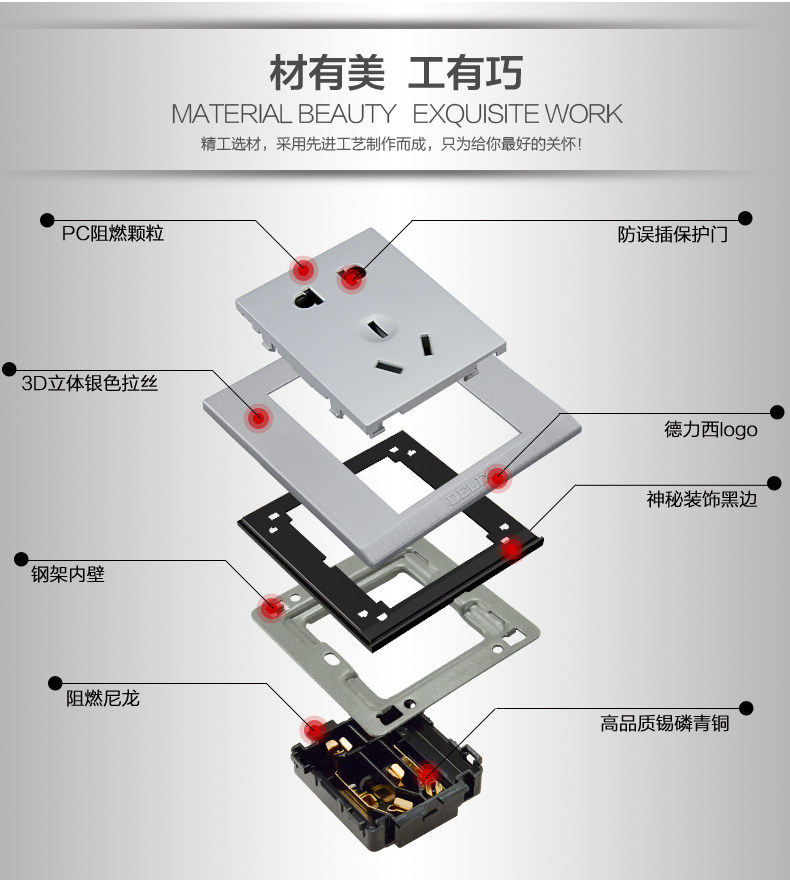 材有美 工有巧

MATERIAL BEAUTY EXQUISITE WORK

精工选材，采用先进工艺制作而成，只为给你最好的关怀！

PC阻燃颗粒

防误插保护门

3D立体银色拉丝

德力西logo

神秘装饰黑边

钢架内壁

阻燃尼龙

高品质锡磷青铜

DELIXI