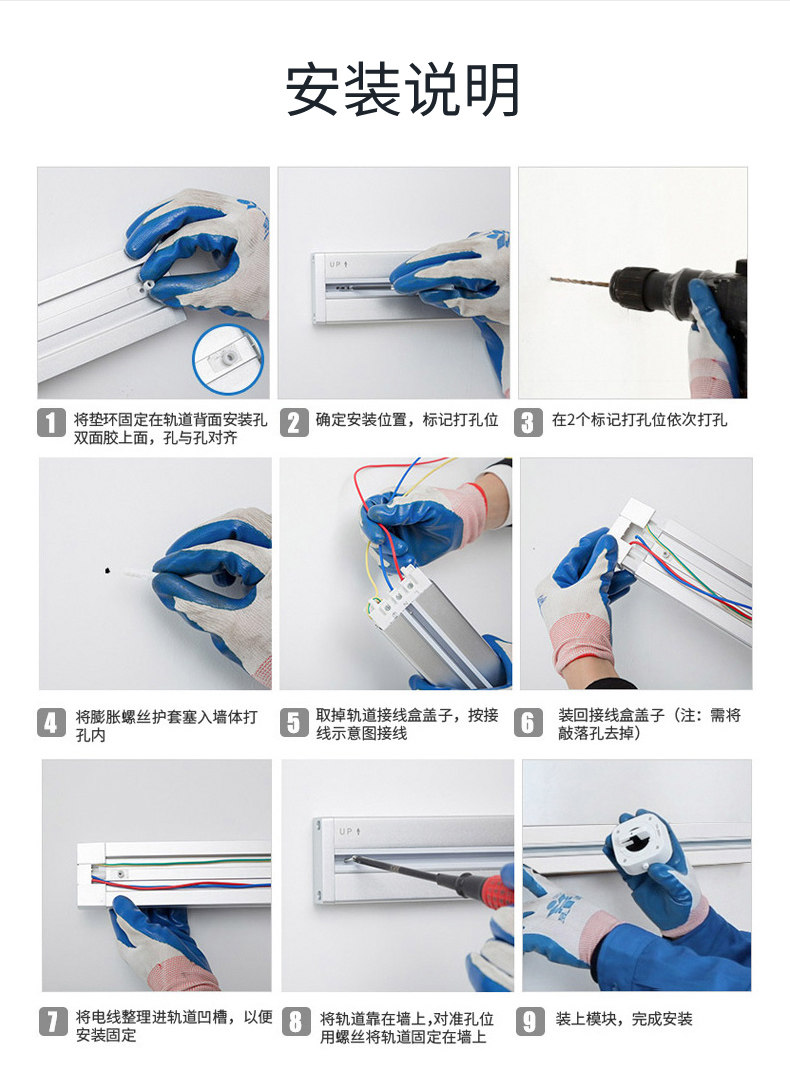 安装说明

UP↑

1 将垫环固定在轨道背面安装孔双面胶上面，孔与孔对齐

2 确定安装位置，标记打孔位

3 在2个标记打孔位依次打孔

4 将膨胀螺丝护套塞入墙体打孔内

5 取掉轨道接线盒盖子，按接线示意图接线

6 装回接线盒盖子（注：需将敲落孔去掉）

UP↑

7 将电线整理进轨道凹槽，以便安装固定

8 将轨道靠在墙上，对准孔位用螺丝将轨道固定在墙上

9 装上模块，完成安装