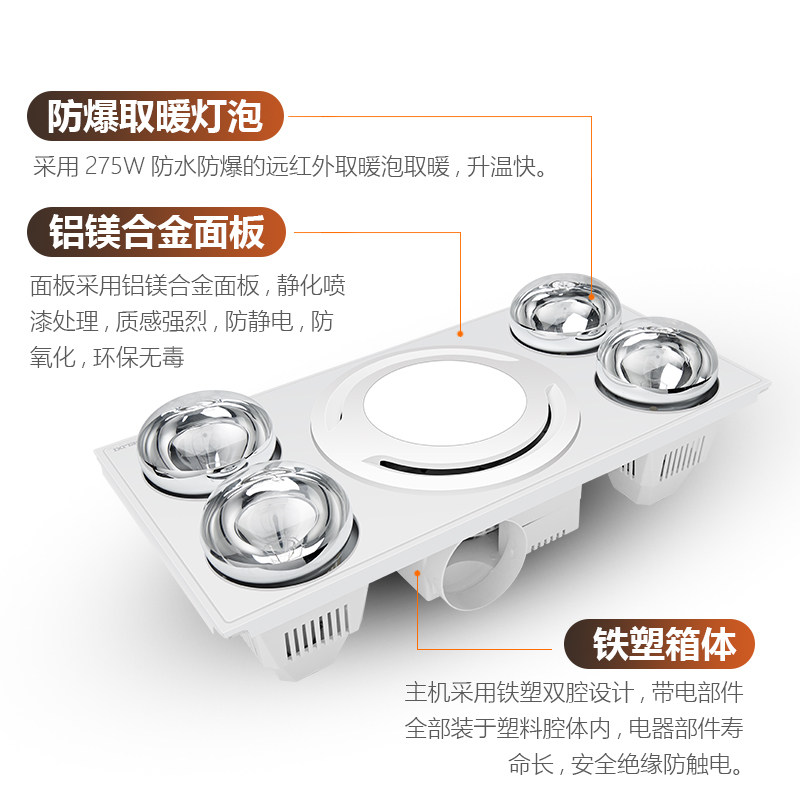 防爆取暖灯泡

采用 275W 防水防爆的远红外取暖泡取暖，升温快。

铝镁合金面板

面板采用铝镁合金面板，静化喷漆处理，质感强烈，防静电，防氧化，环保无毒

铁塑箱体

主机采用铁塑双腔设计，带电部件全部装于塑料腔体内，电器部件寿命长，安全绝缘防触电。