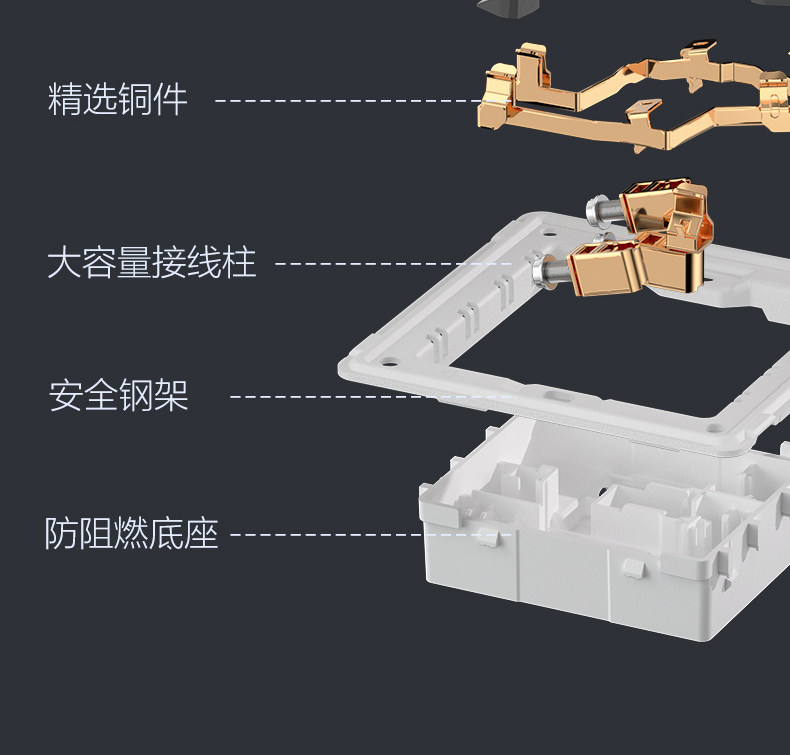 精选铜件

大容量接线柱

安全钢架

防阻燃底座