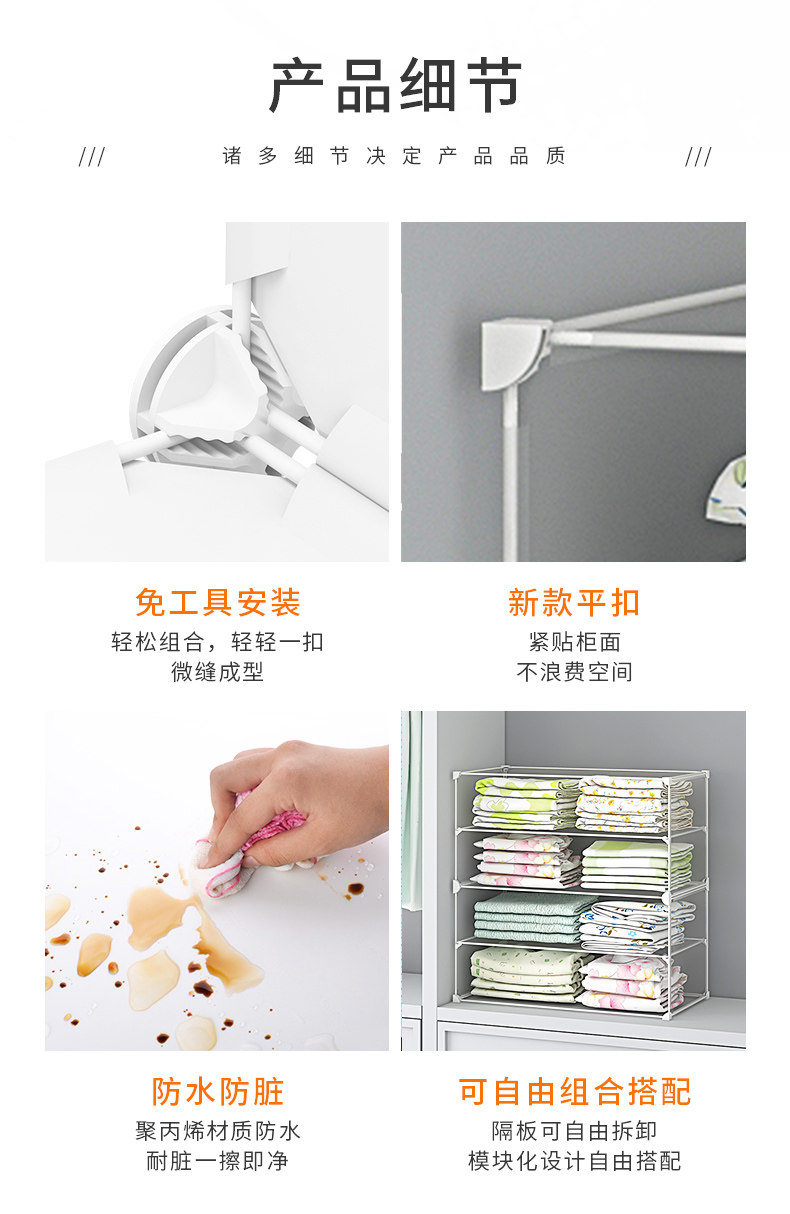 产品细节

/// 诸多细节决定产品品质 ///

免工具安装
轻松组合，轻轻一扣
微缝成型

新款平扣
紧贴柜面
不浪费空间

防水防脏
聚丙烯材质防水
耐脏一擦即净

可自由组合搭配
隔板可自由拆卸
模块化设计自由搭配